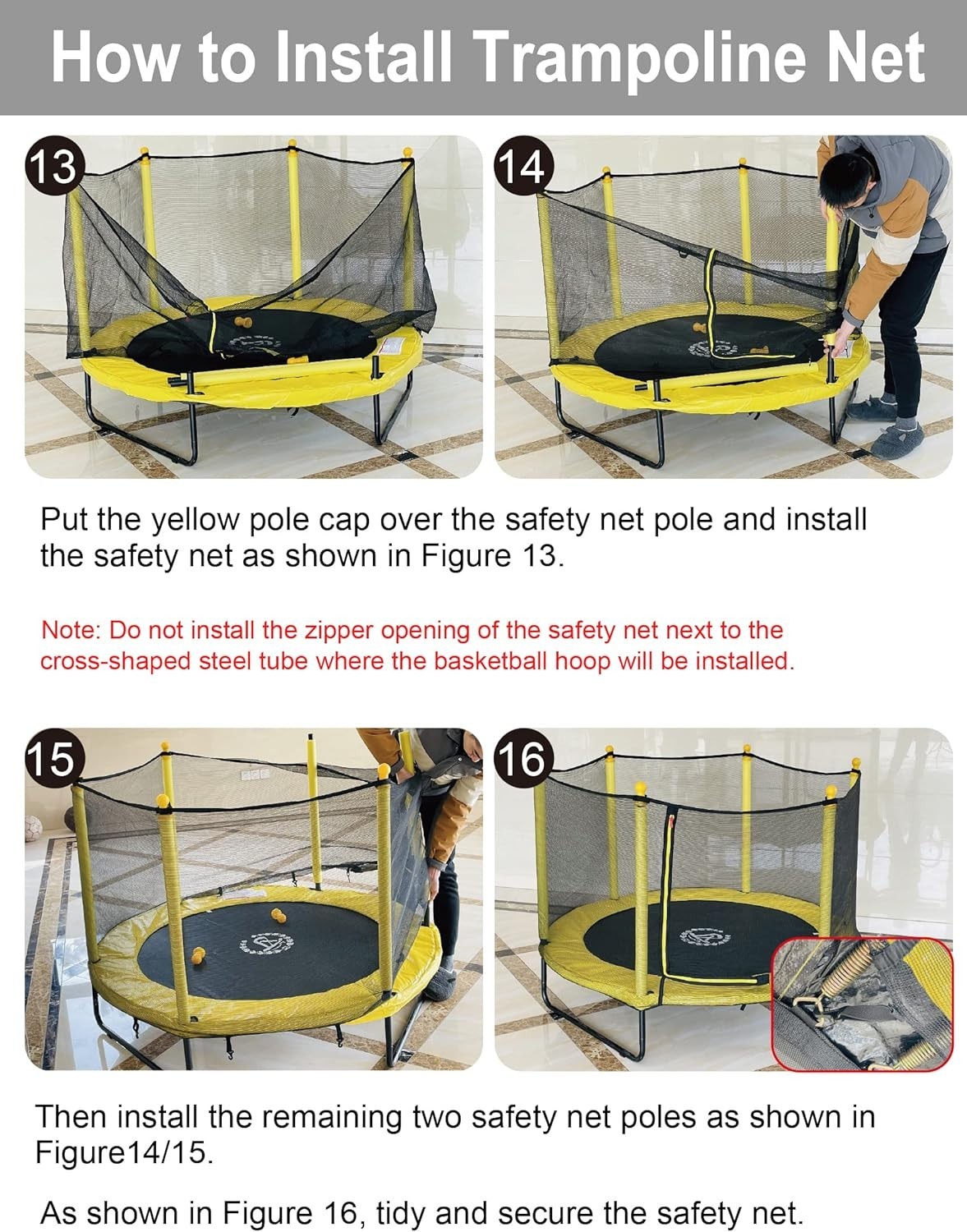 How to Install Trampoline Net

13

14

Put the yellow pole cap over the safety net pole and install the safety net as shown in Figure 13.

Note: Do not install the zipper opening of the safety net next to the cross-shaped steel tube where the basketball hoop will be installed.

15

16

Then install the remaining two safety net poles as shown in Figure14/15.

As shown in Figure 16, tidy and secure the safety net.