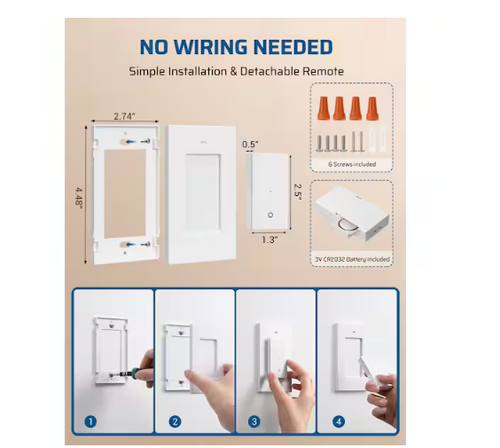 NO WIRING NEEDED

Simple Installation & Detachable Remote

2.74"

4.48"

0.5"

2.5"

1.3"

6 Screws included

3V CR2032 Battery Included

1

2

3

4