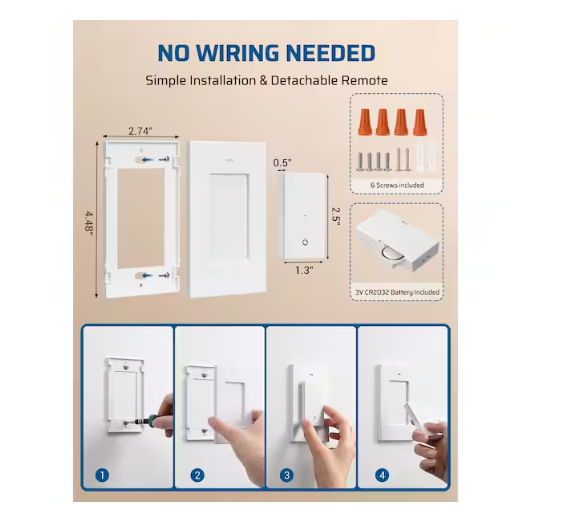 NO WIRING NEEDED

Simple Installation & Detachable Remote

2.74"

4.48"

0.5"

2.5"

1.3"

6 Screws included

3V CR2032 Battery Included

1

2

3

4