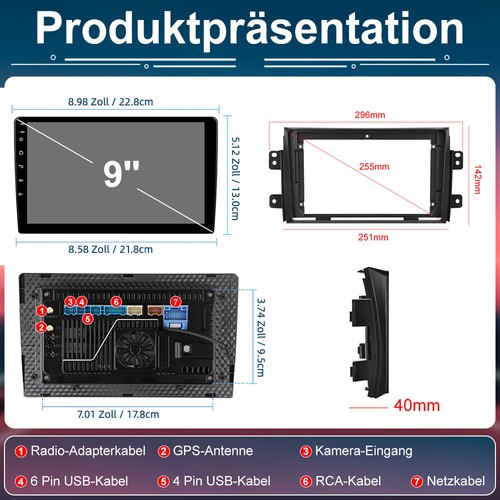 Produktpräsentation

8.98 Zoll / 22.8cm

9"

5.12 Zoll / 13.0cm

8.58 Zoll / 21.8cm

296mm

255mm

142mm

251mm

1 2 3 4 5 6 7

3.74 Zoll / 9.5cm

7.01 Zoll / 17.8cm

40mm

1 Radio-Adapterkabel 2 GPS-Antenne 3 Kamera-Eingang

4 6 Pin USB-Kabel 5 4 Pin USB-Kabel 6 RCA-Kabel 7 Netzkabel