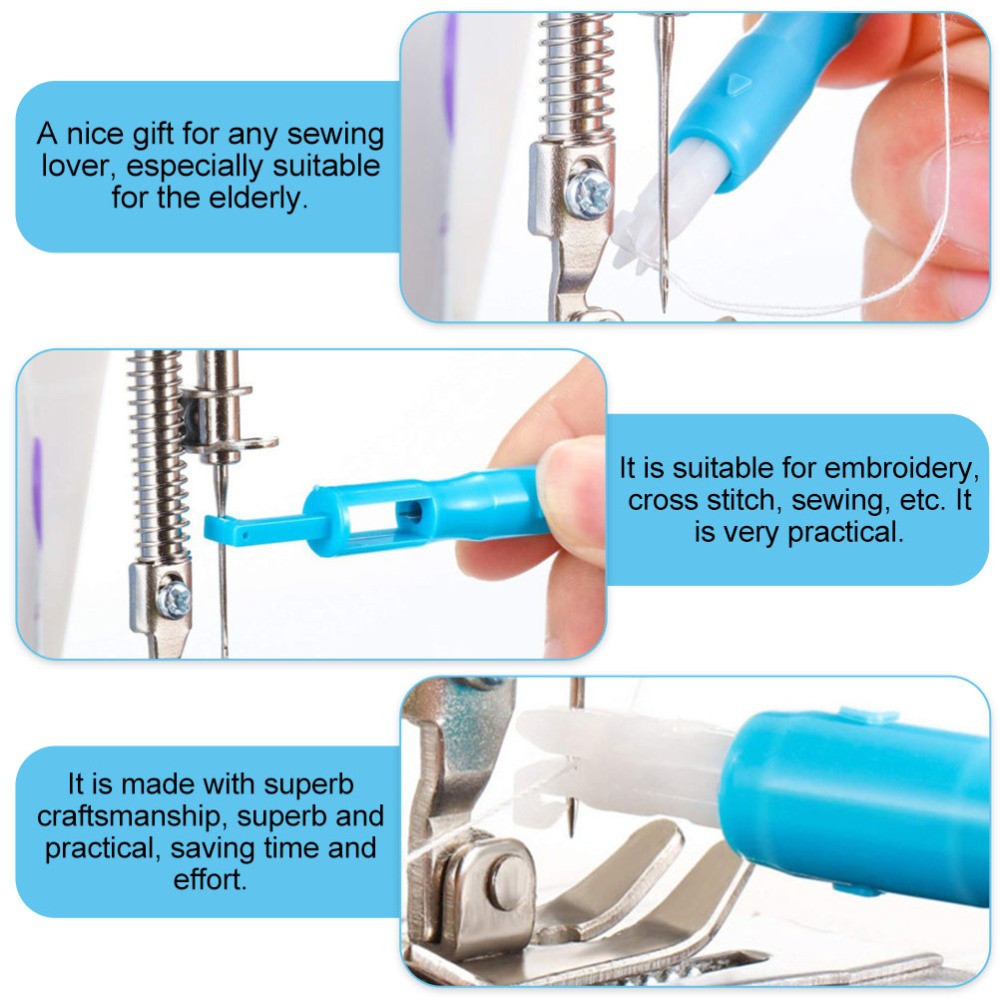 A nice gift for any sewing lover, especially suitable for the elderly.

It is suitable for embroidery, cross stitch, sewing, etc. It is very practical.

It is made with superb craftsmanship, superb and practical, saving time and effort.