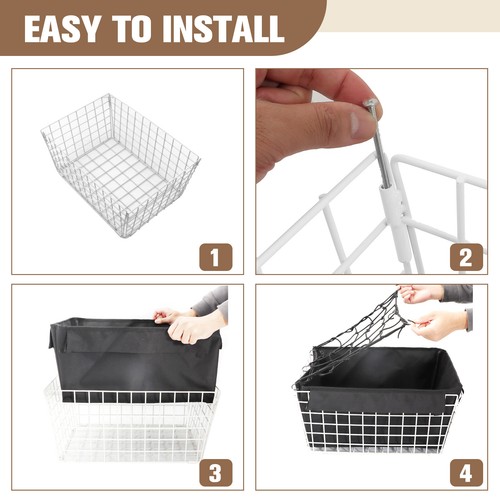 EASY TO INSTALL

1

2

3

4