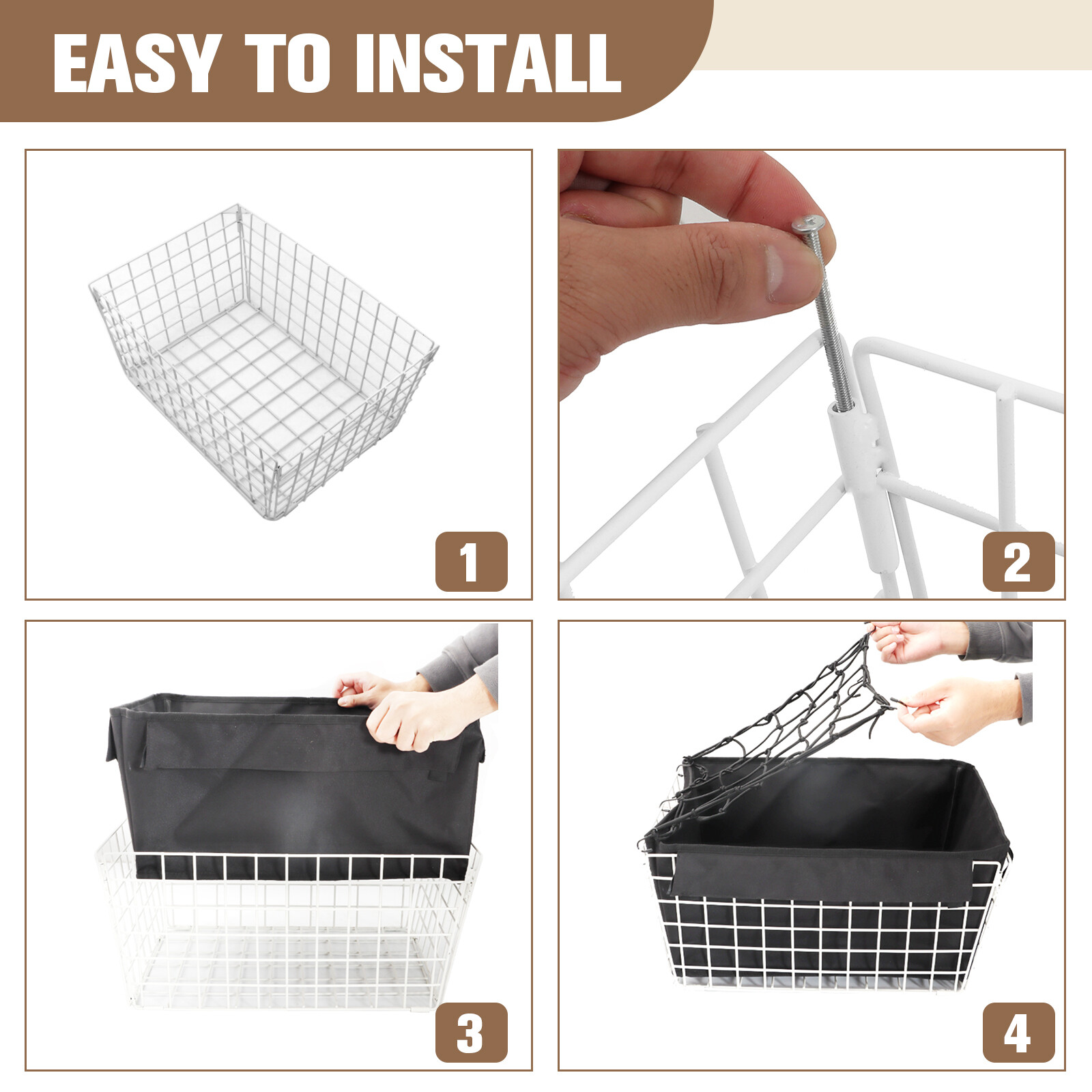 EASY TO INSTALL

1

2

3

4