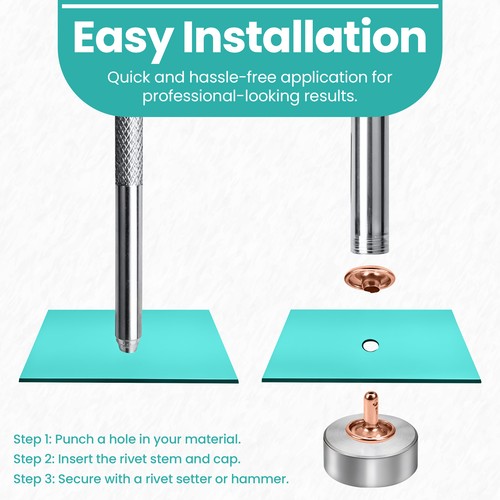 Easy Installation

Quick and hassle-free application for professional-looking results.

Step 1: Punch a hole in your material.
Step 2: Insert the rivet stem and cap.
Step 3: Secure with a rivet setter or hammer.