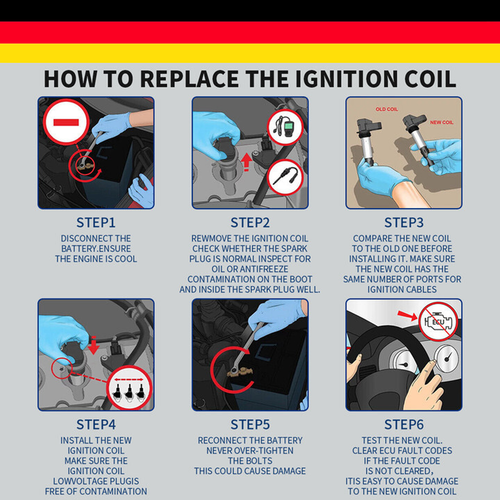 HOW TO REPLACE THE IGNITION COIL

OLD COIL
NEW COIL

STEP1
DISCONNECT THE BATTERY.ENSURE THE ENGINE IS COOL

STEP2
REWMOVE THE IGNITION COIL CHECK WHETHER THE SPARK PLUG IS NORMAL INSPECT FOR OIL OR ANTIFREEZE CONTAMINATION ON THE BOOT AND INSIDE THE SPARK PLUG WELL.

STEP3
COMPARE THE NEW COIL TO THE OLD ONE BEFORE INSTALLING IT. MAKE SURE THE NEW COIL HAS THE SAME NUMBER OF PORTS FOR IGNITION CABLES

ECU

STEP4
INSTALL THE NEW IGNITION COIL MAKE SURE THE IGNITION COIL LOWVOLTAGE PLUGIS FREE OF CONTAMINATION

STEP5
RECONNECT THE BATTERY NEVER OVER-TIGHTEN THE BOLTS THIS COULD CAUSE DAMAGE

STEP6
TEST THE NEW COIL. CLEAR ECU FAULT CODES IF THE FAULT CODE IS NOT CLEARED, ITIS EASY TO CAUSE DAMAGE TO THE NEW IGNITION COIL