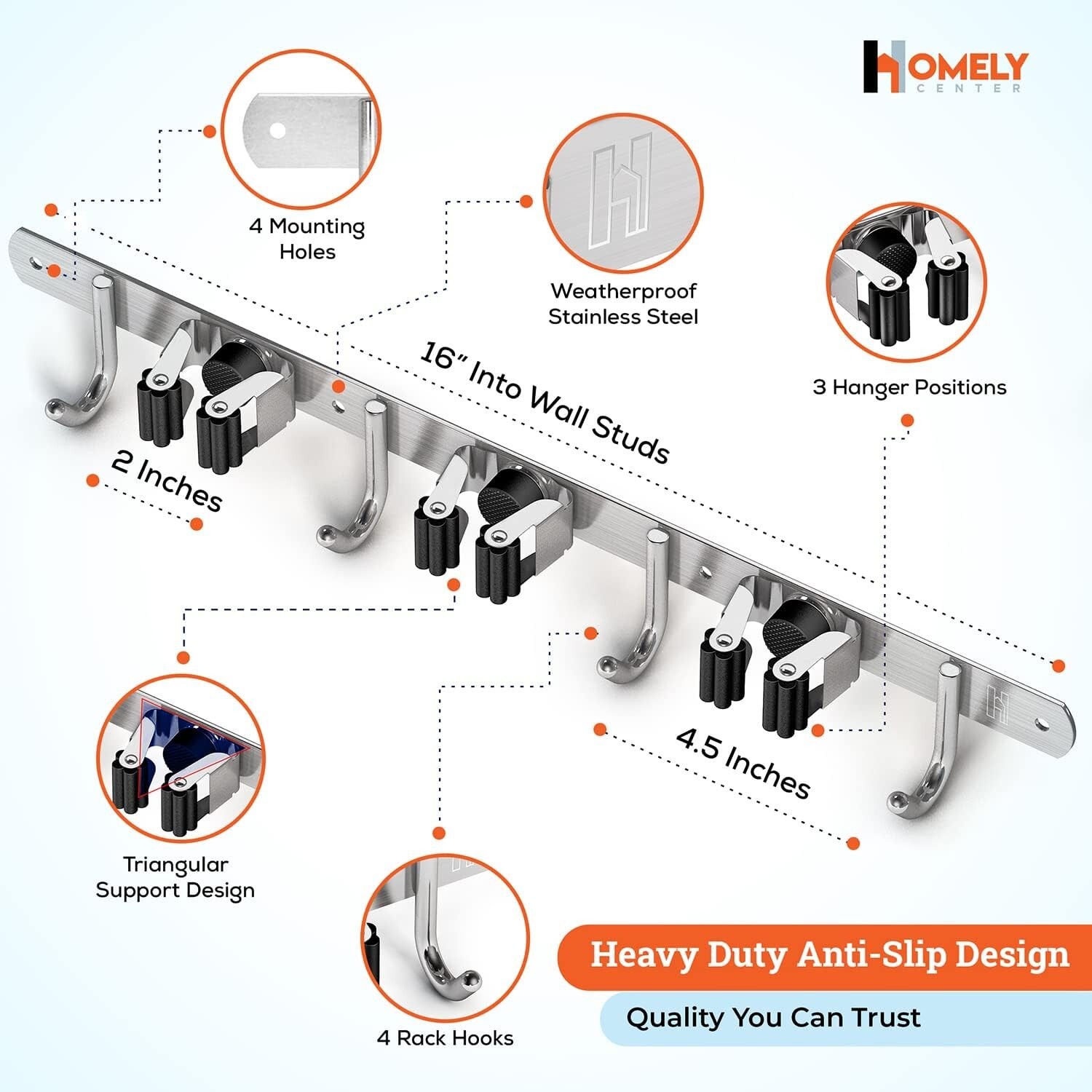 HOMELY
CENTER

4 Mounting Holes

Weatherproof Stainless Steel

3 Hanger Positions

16" Into Wall Studs

2 Inches

4.5 Inches

Triangular Support Design

4 Rack Hooks

Heavy Duty Anti-Slip Design

Quality You Can Trust