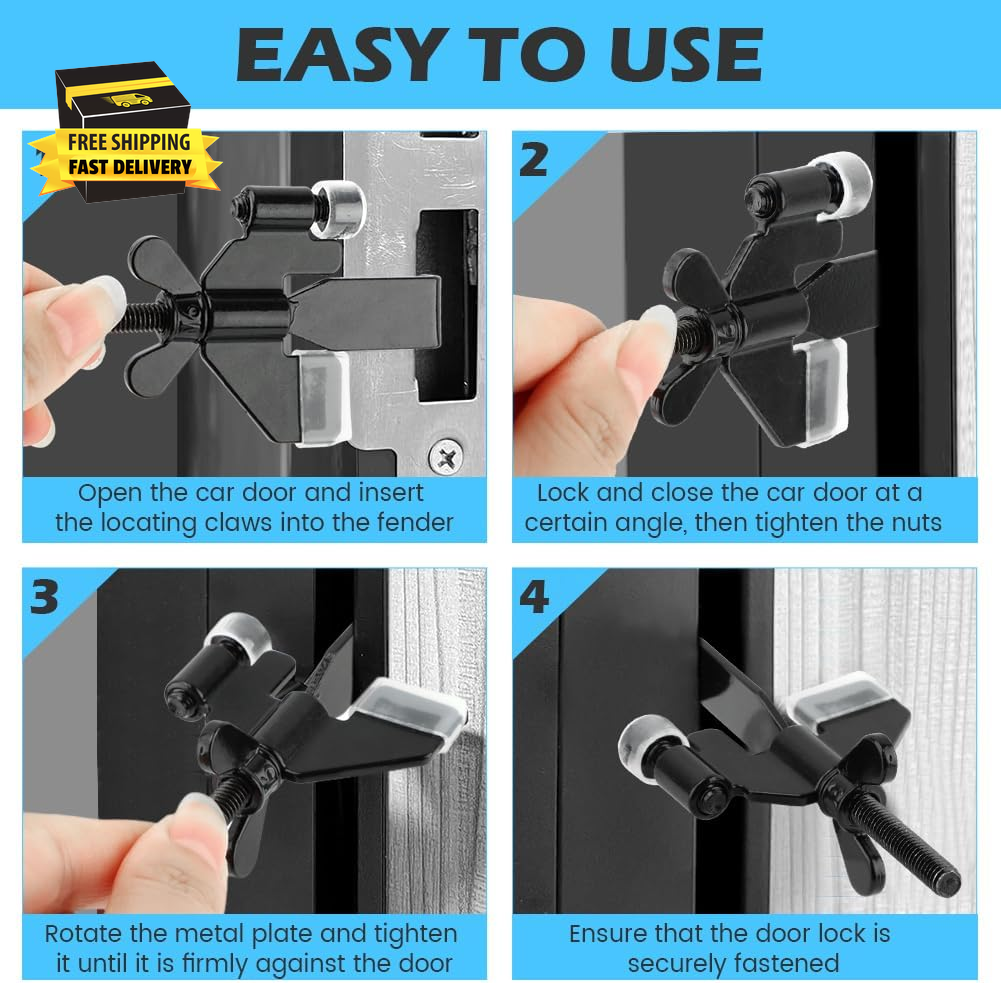 EASY TO USE

FREE SHIPPING
FAST DELIVERY

Open the car door and insert the locating claws into the fender

2

Lock and close the car door at a certain angle, then tighten the nuts

3

Rotate the metal plate and tighten it until it is firmly against the door

4

Ensure that the door lock is securely fastened