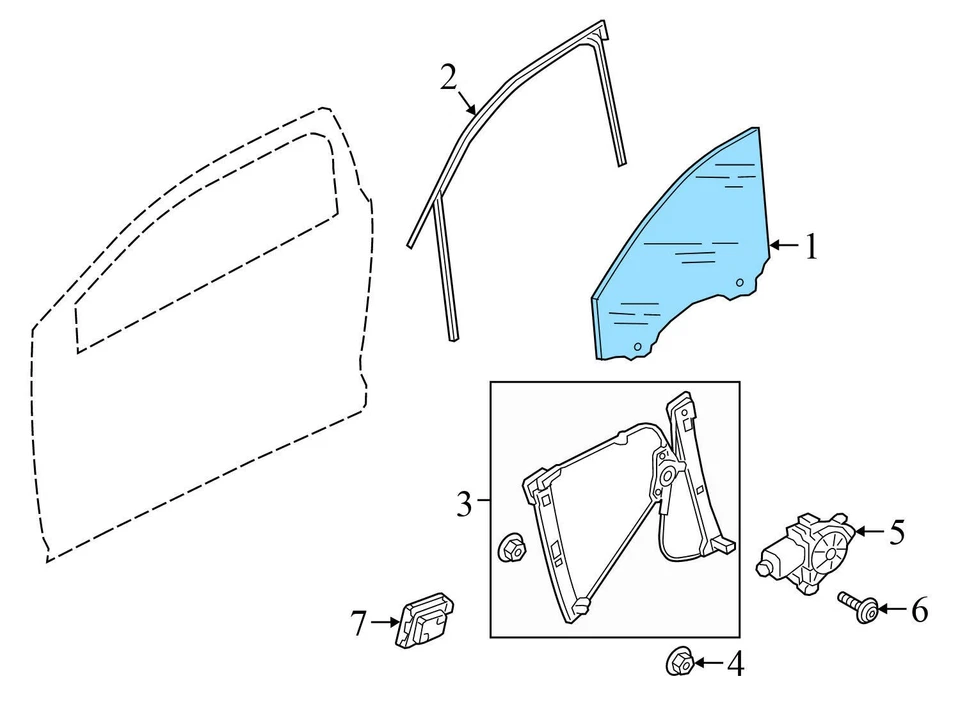 2
1
3
5
6
7
4