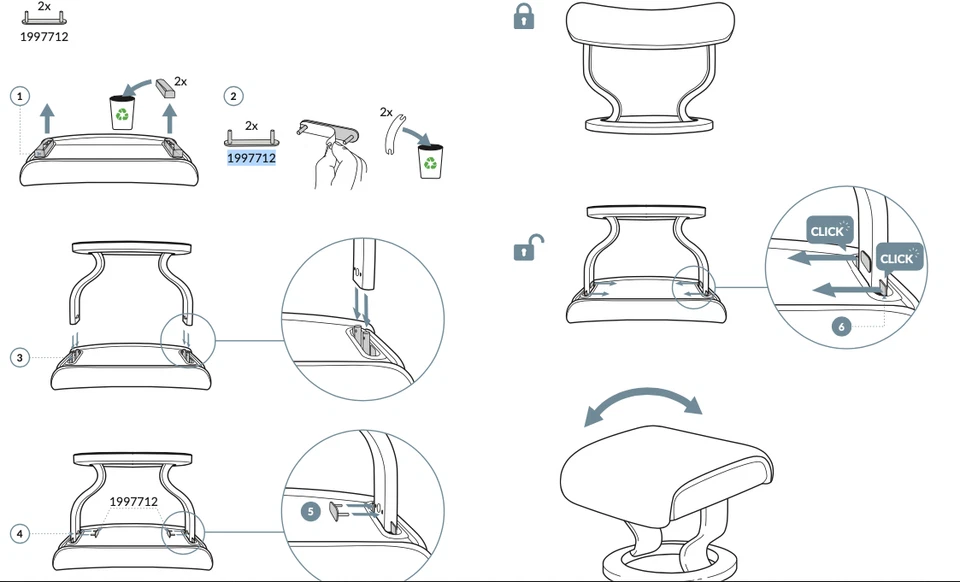 2x
1997712

1

2x

2

2x
1997712

2x

3

4

1997712

5

CLICK

CLICK

6