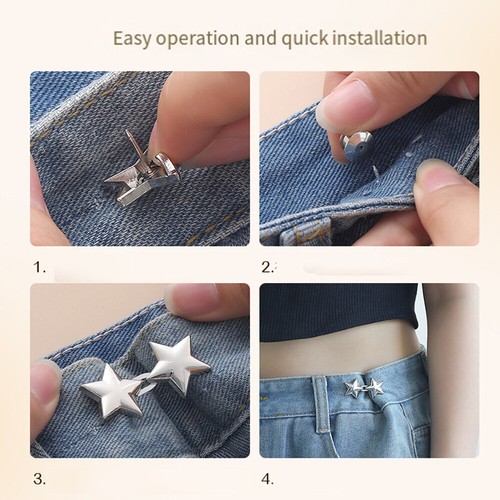 Easy operation and quick installation

1.

2.

3.

4.