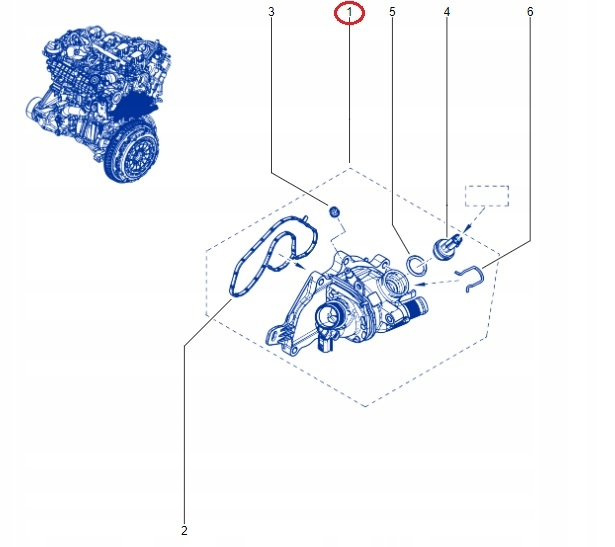 3
1
5
4
6
2