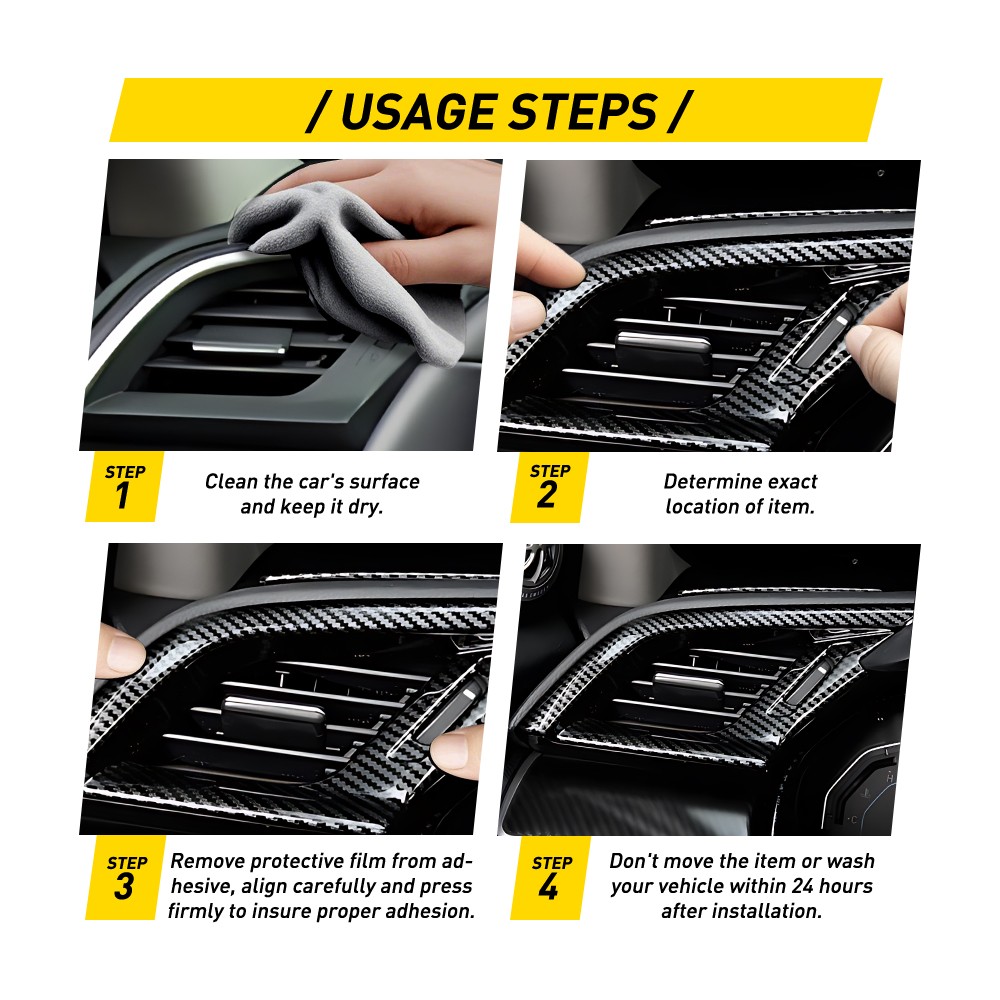 / USAGE STEPS /

STEP 1
Clean the car's surface and keep it dry.

STEP 2
Determine exact location of item.

STEP 3
Remove protective film from adhesive, align carefully and press firmly to insure proper adhesion.

STEP 4
Don't move the item or wash your vehicle within 24 hours after installation.