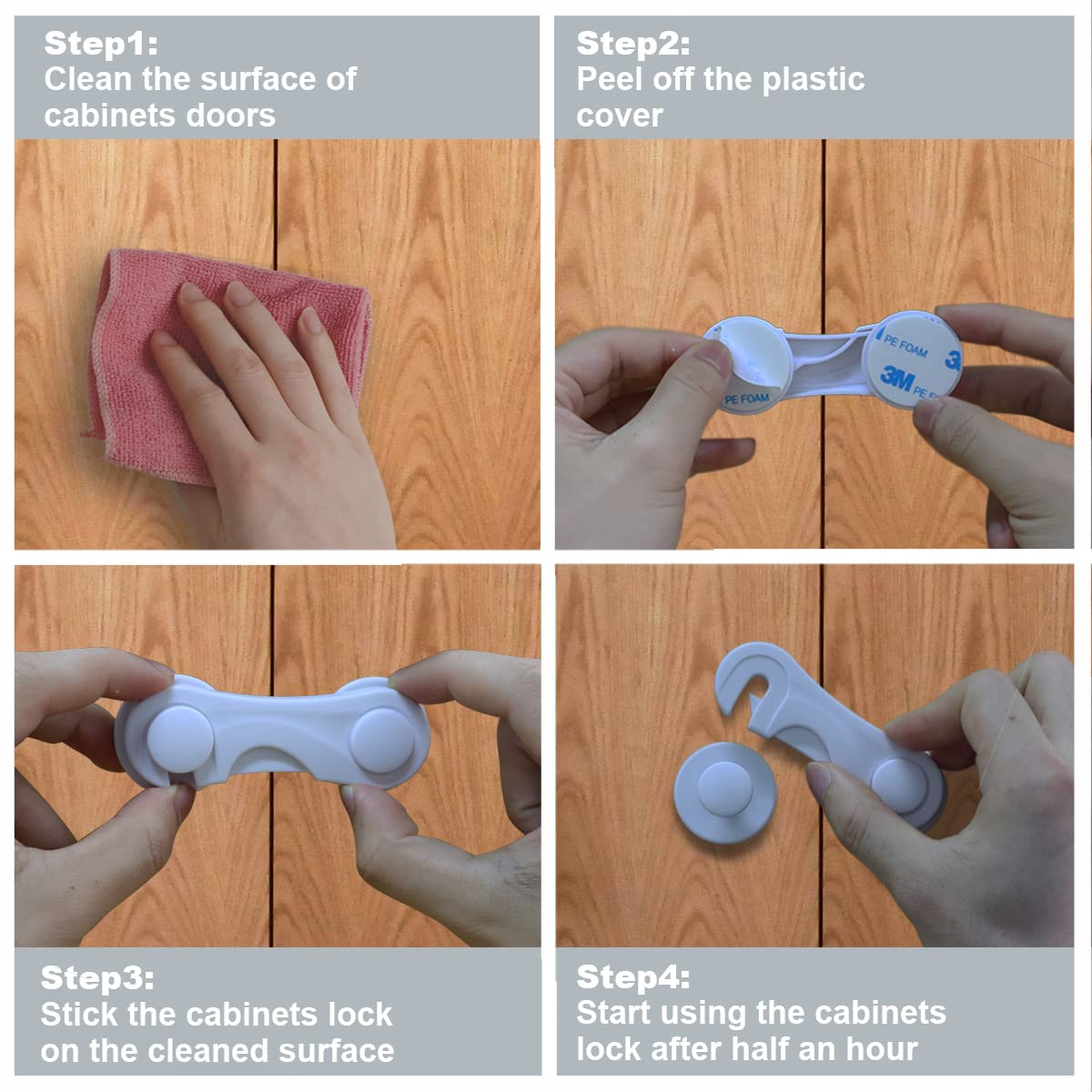 Step1:
Clean the surface of cabinets doors

Step2:
Peel off the plastic cover

PE FOAM
3M
PE FOAM

Step3:
Stick the cabinets lock on the cleaned surface

Step4:
Start using the cabinets lock after half an hour