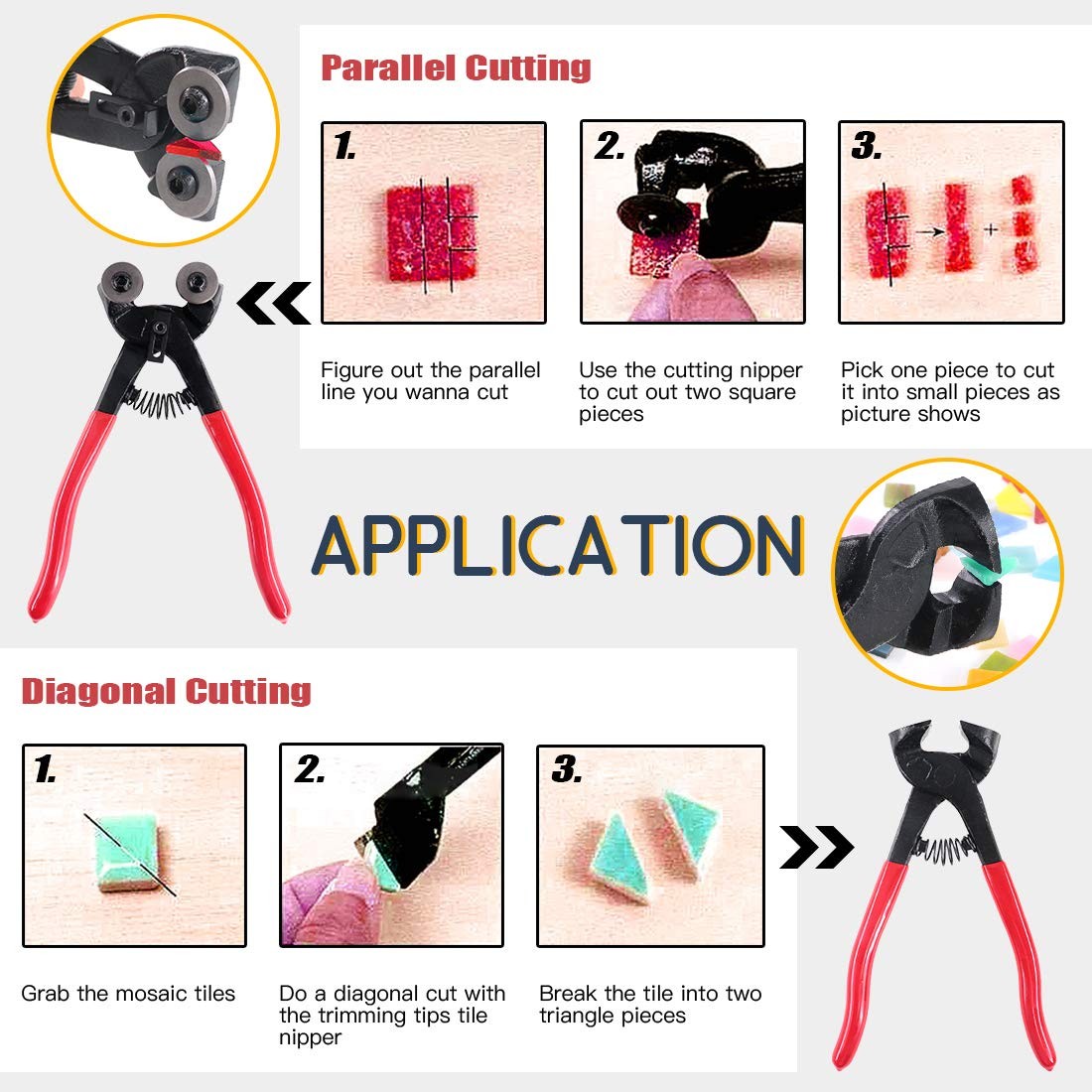 Parallel Cutting

1.

Figure out the parallel line you wanna cut

2.

Use the cutting nipper to cut out two square pieces

3.

Pick one piece to cut it into small pieces as picture shows

APPLICATION

Diagonal Cutting

1.

Grab the mosaic tiles

2.

Do a diagonal cut with the trimming tips tile nipper

3.

Break the tile into two triangle pieces