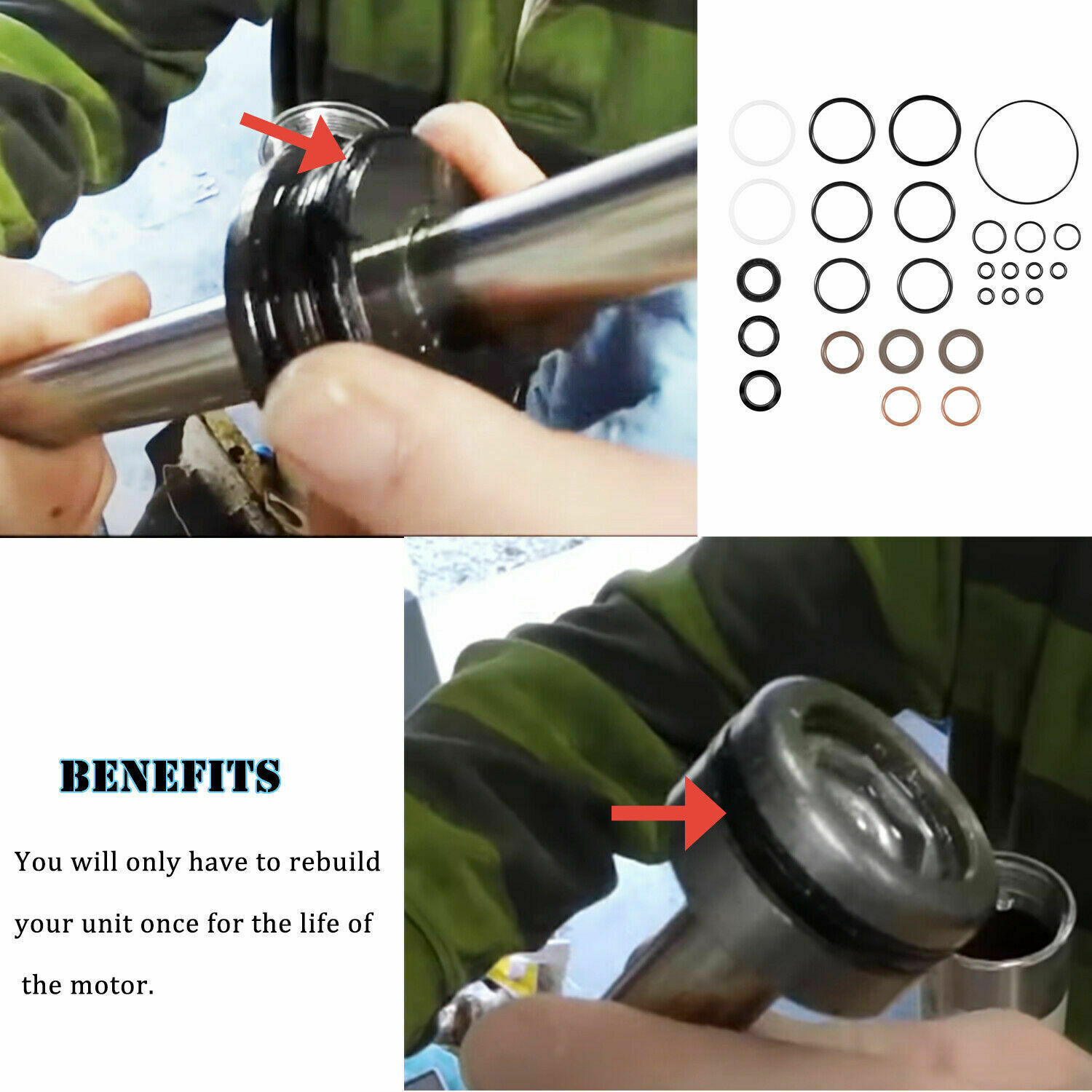 BENEFITS

You will only have to rebuild your unit once for the life of the motor.