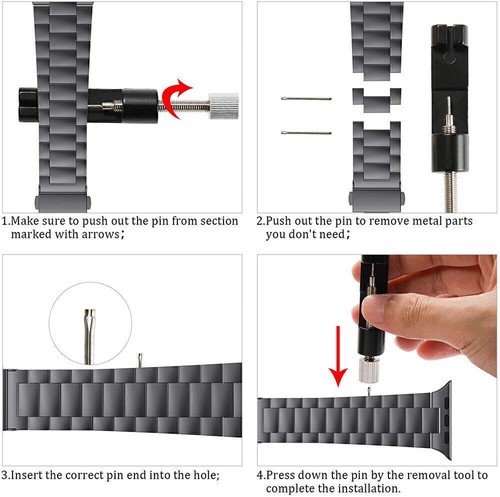 1.Make sure to push out the pin from section marked with arrows;

2.Push out the pin to remove metal parts you don't need;

3.Insert the correct pin end into the hole;

4.Press down the pin by the removal tool to complete the installation.