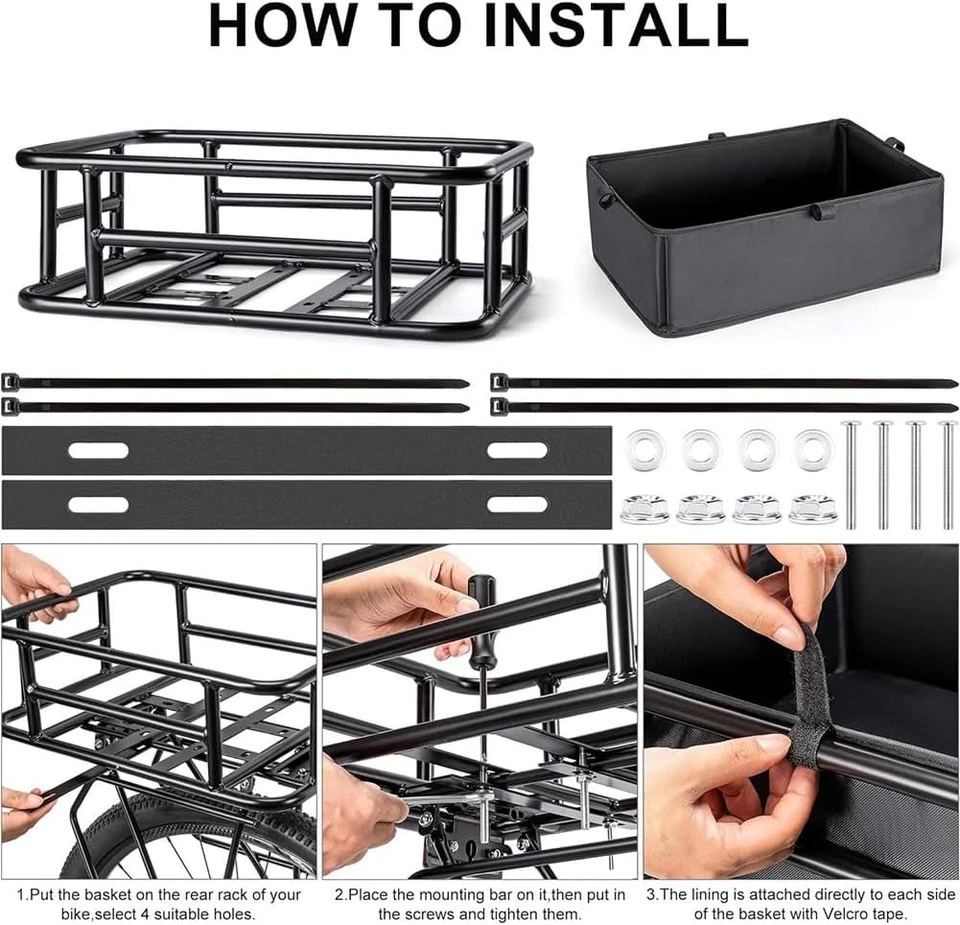 HOW TO INSTALL

1.Put the basket on the rear rack of your bike,select 4 suitable holes.

2.Place the mounting bar on it,then put in the screws and tighten them.

3.The lining is attached directly to each side of the basket with Velcro tape.