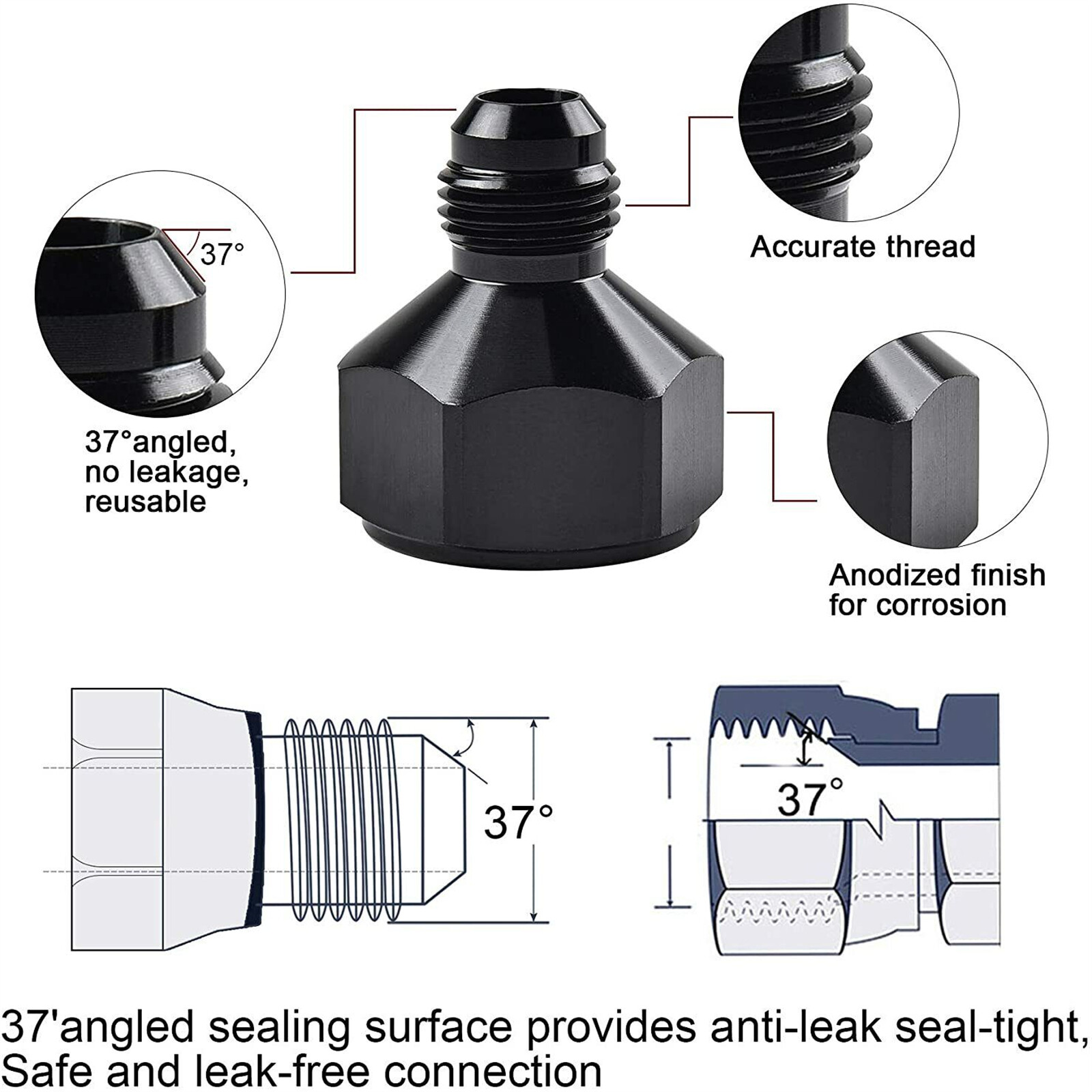 37°

37°angled, no leakage, reusable

Accurate thread

Anodized finish for corrosion

37°

37°

37'angled sealing surface provides anti-leak seal-tight, Safe and leak-free connection