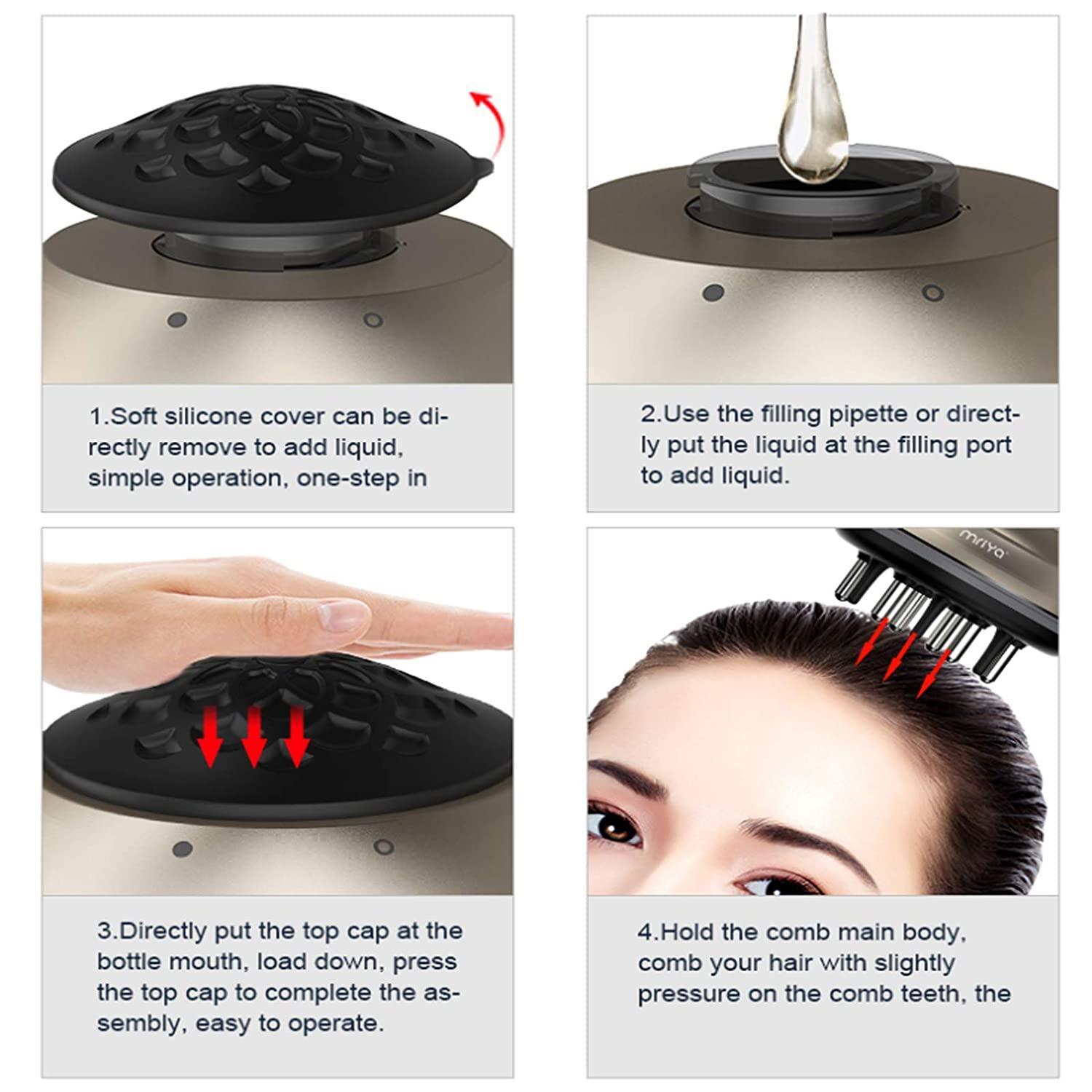 1.Soft silicone cover can be directly remove to add liquid, simple operation, one-step in

2.Use the filling pipette or directly put the liquid at the filling port to add liquid.

mriya

3.Directly put the top cap at the bottle mouth, load down, press the top cap to complete the assembly, easy to operate.

4.Hold the comb main body, comb your hair with slightly pressure on the comb teeth, the