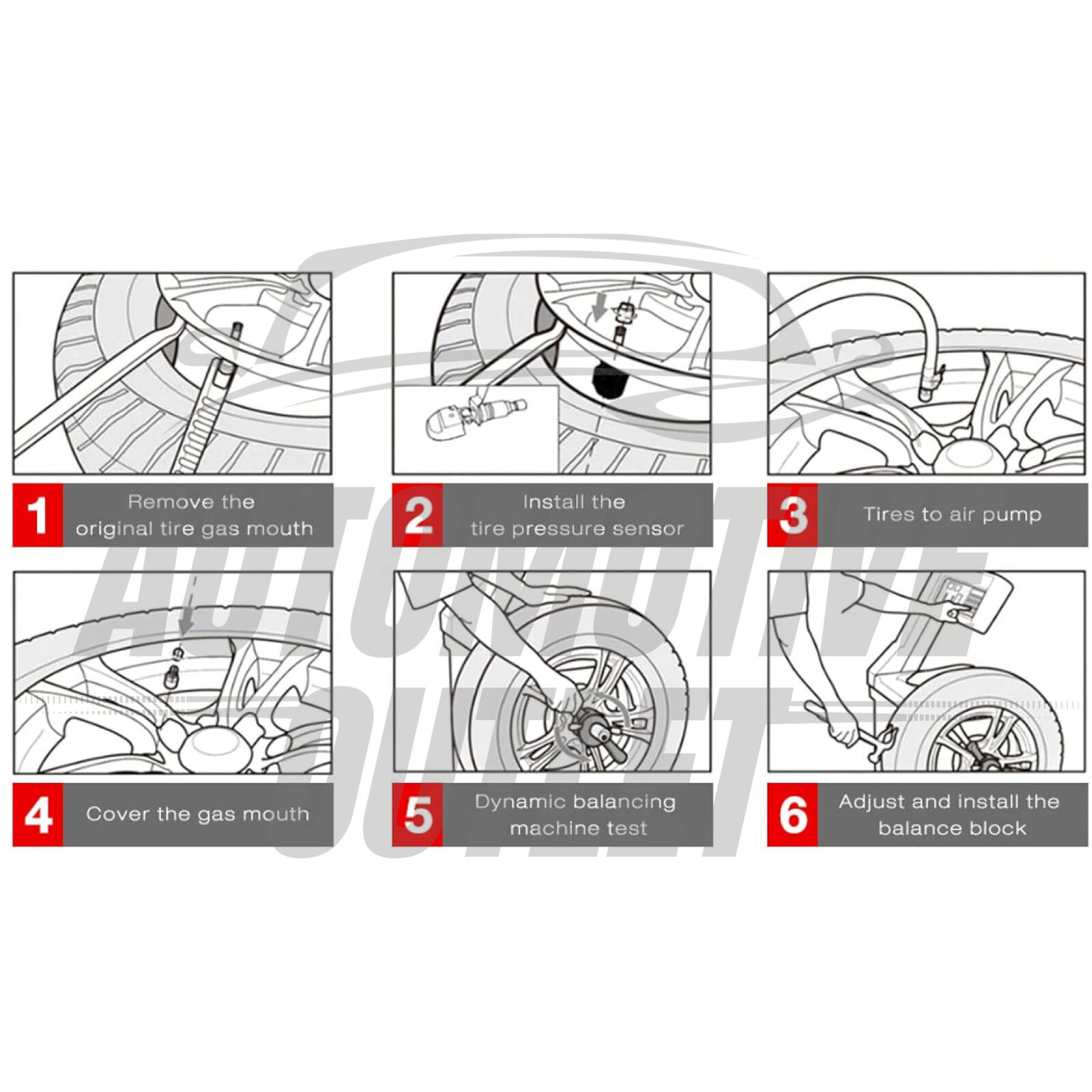 1 Remove the original tire gas mouth

2 Install the tire pressure sensor

3 Tires to air pump

4 Cover the gas mouth

5 Dynamic balancing machine test

6 Adjust and install the balance block

AUTOMOTIVE OUTLET