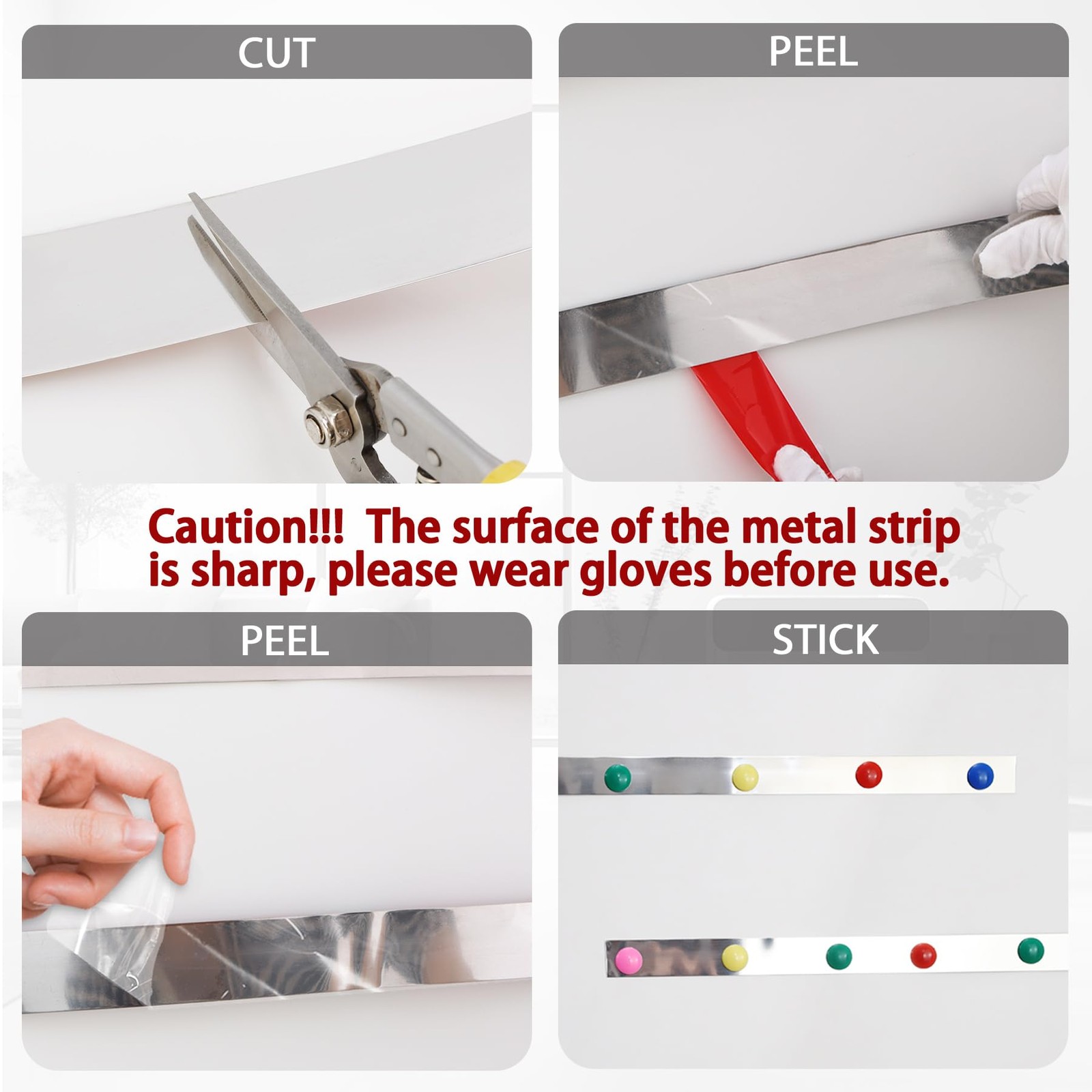 CUT

PEEL

Caution!!! The surface of the metal strip is sharp, please wear gloves before use.

PEEL

STICK