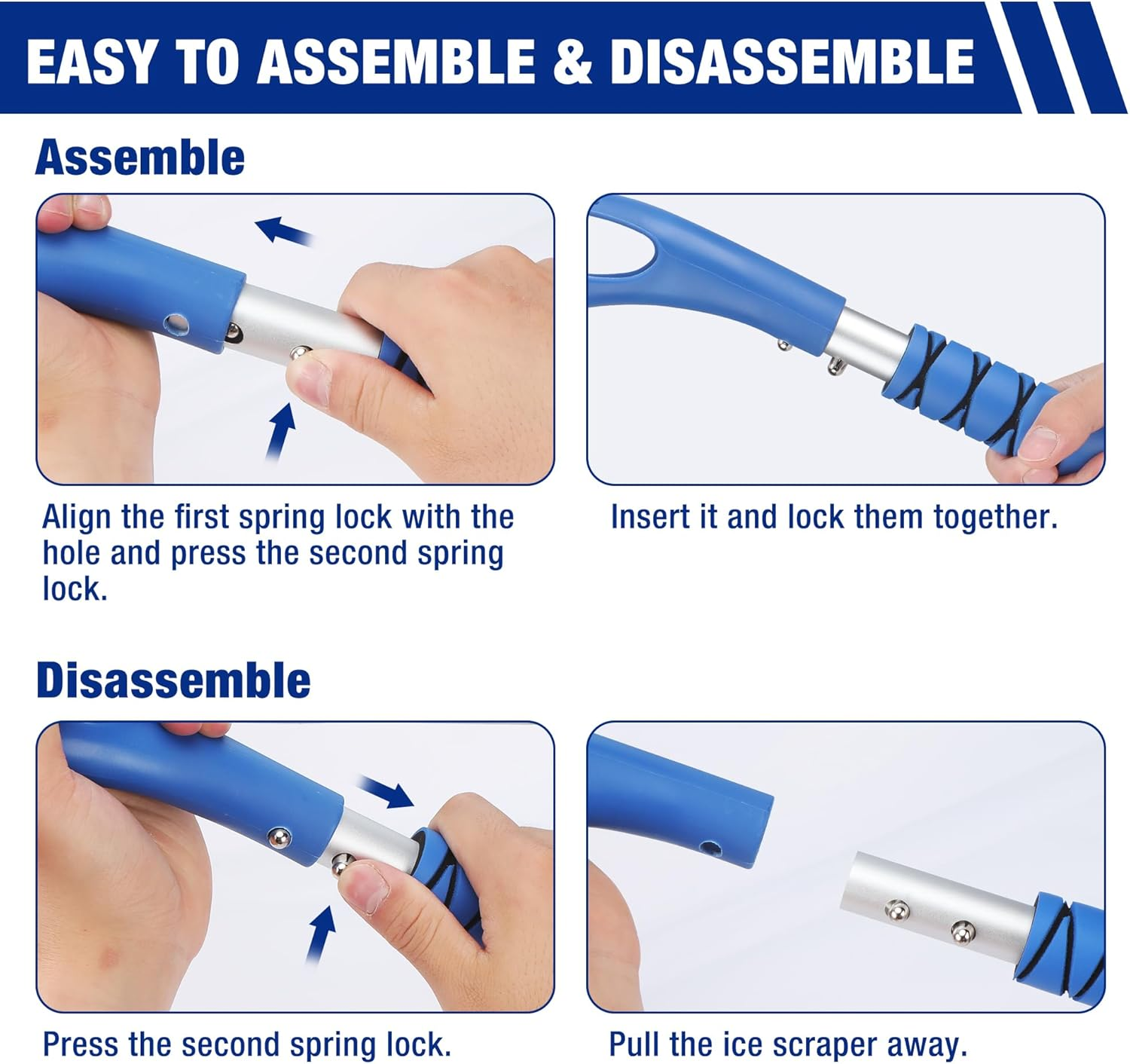 EASY TO ASSEMBLE & DISASSEMBLE

Assemble

Align the first spring lock with the hole and press the second spring lock.

Insert it and lock them together.

Disassemble

Press the second spring lock.

Pull the ice scraper away.