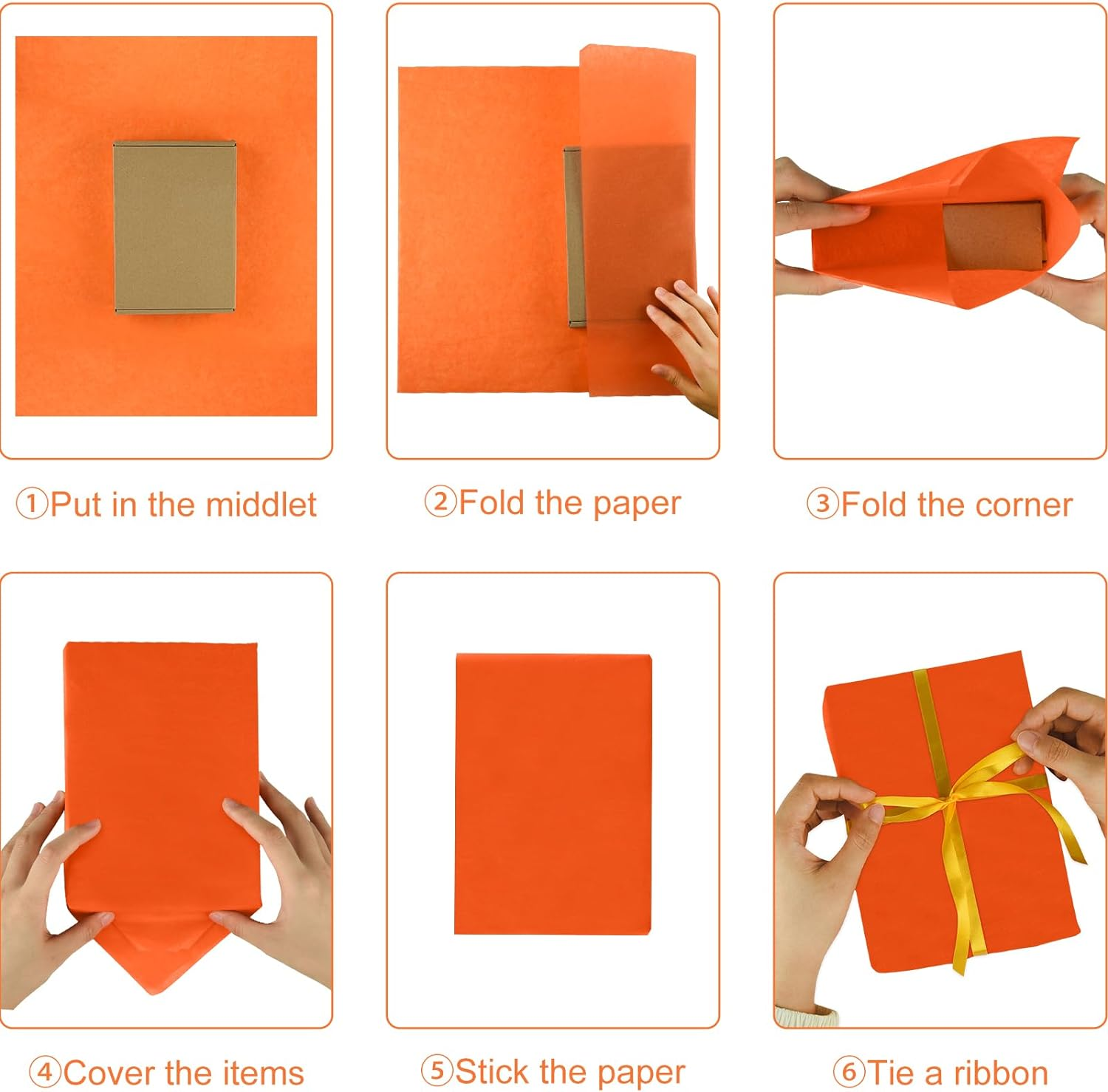 ①Put in the middlet

②Fold the paper

③Fold the corner

④Cover the items

⑤Stick the paper

⑥Tie a ribbon