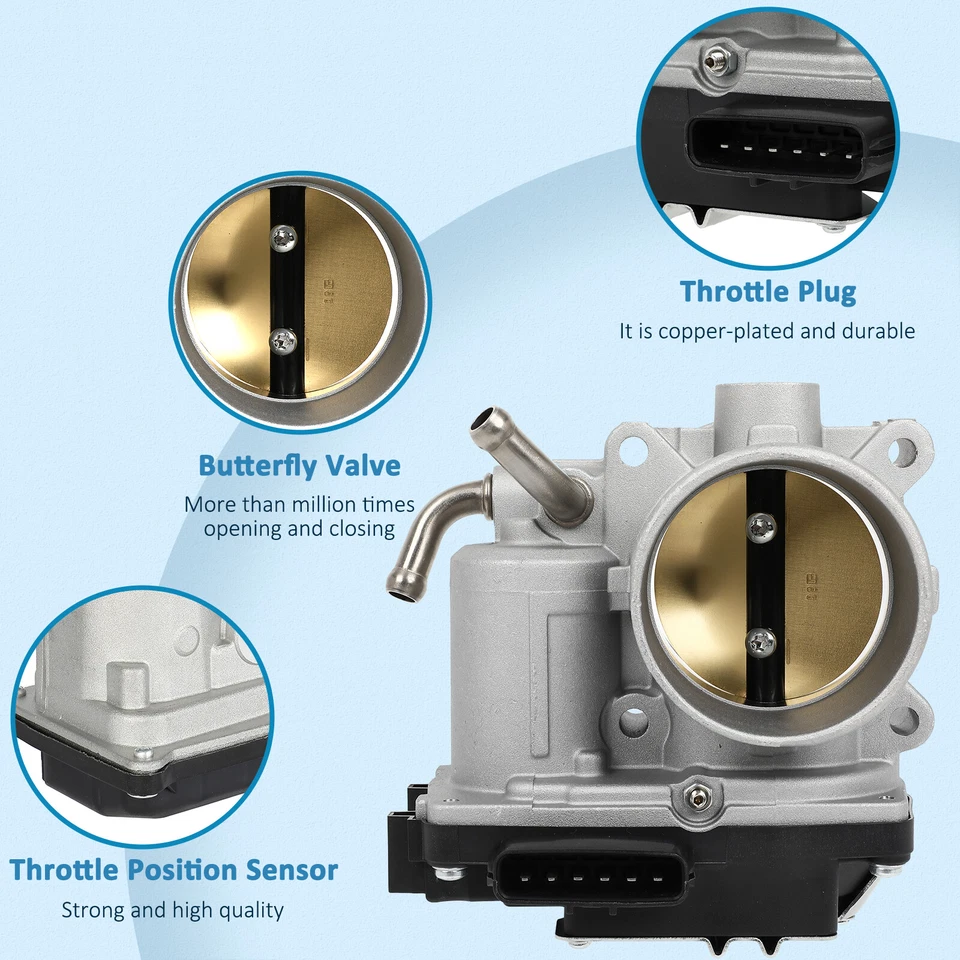 Throttle Plug
It is copper-plated and durable

Butterfly Valve
More than million times opening and closing

Throttle Position Sensor
Strong and high quality