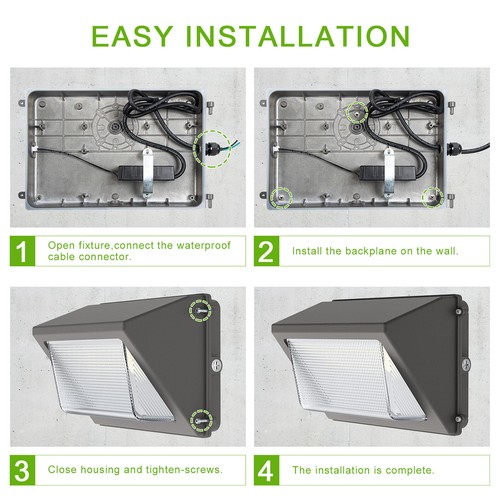 EASY INSTALLATION

1 Open fixture,connect the waterproof cable connector.

2 Install the backplane on the wall.

3 Close housing and tighten-screws.

4 The installation is complete.