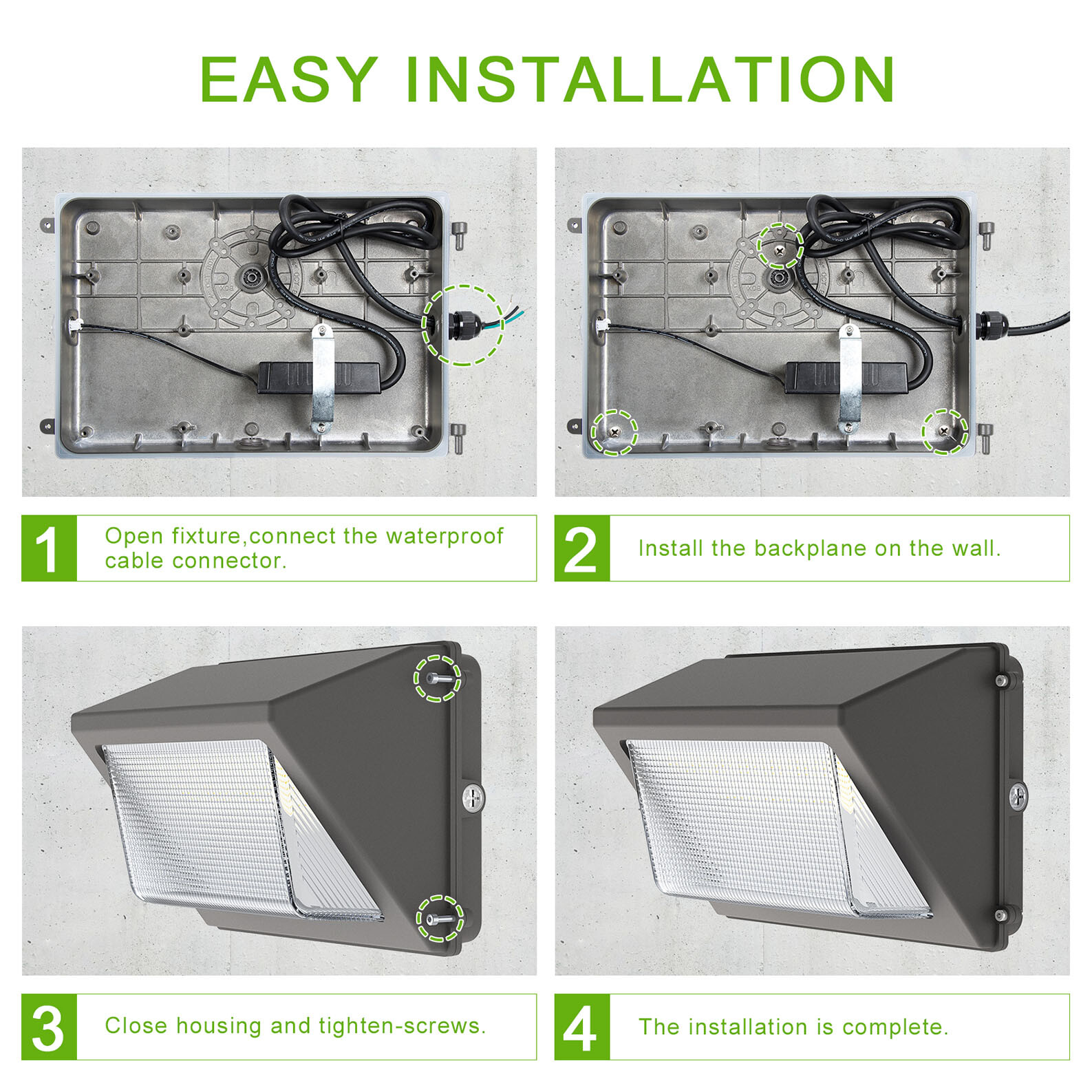 EASY INSTALLATION

1 Open fixture,connect the waterproof cable connector.

2 Install the backplane on the wall.

3 Close housing and tighten-screws.

4 The installation is complete.