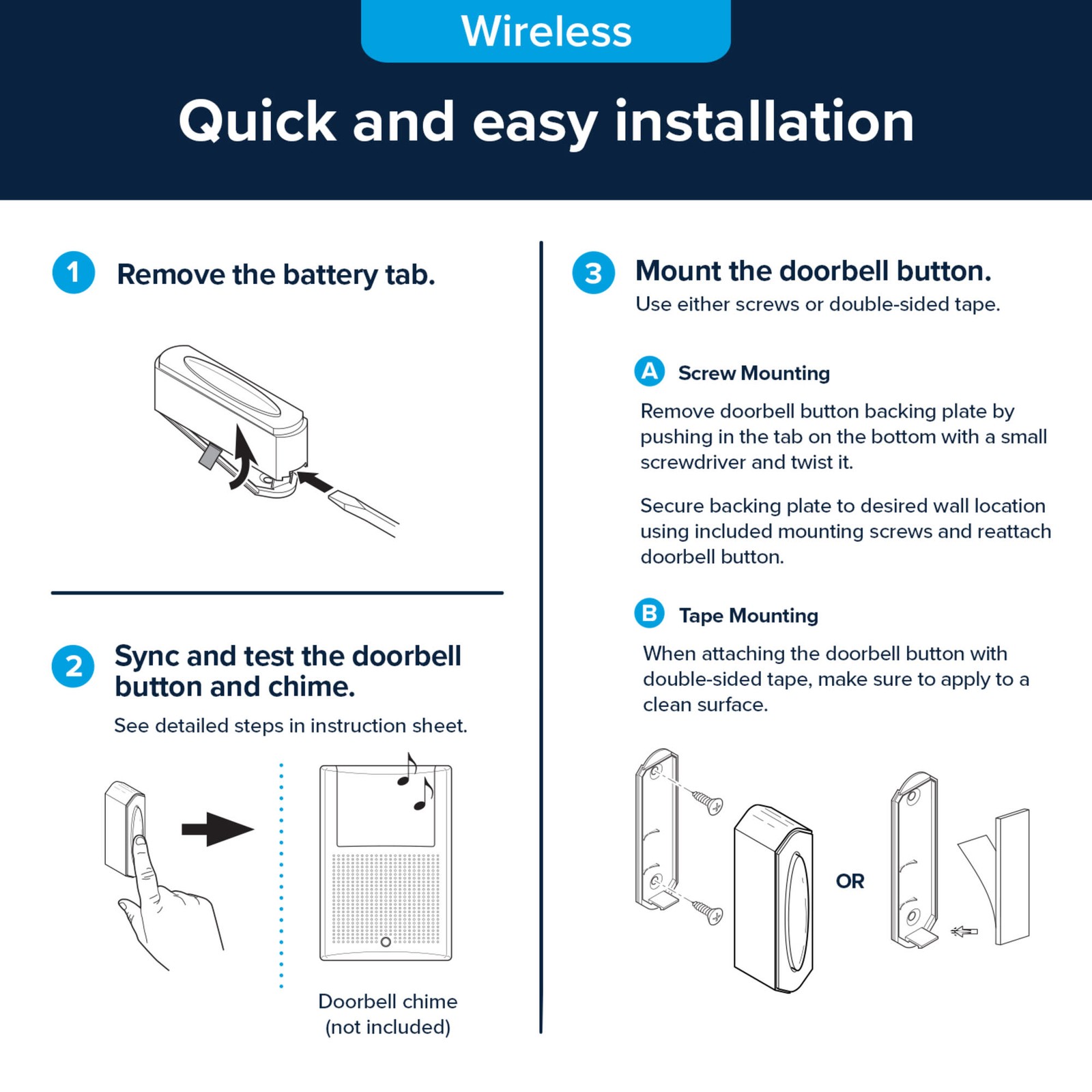 Wireless

Quick and easy installation

1 Remove the battery tab.

2 Sync and test the doorbell button and chime.

See detailed steps in instruction sheet.

Doorbell chime (not included)

3 Mount the doorbell button.

Use either screws or double-sided tape.

A Screw Mounting

Remove doorbell button backing plate by pushing in the tab on the bottom with a small screwdriver and twist it.

Secure backing plate to desired wall location using included mounting screws and reattach doorbell button.

B Tape Mounting

When attaching the doorbell button with double-sided tape, make sure to apply to a clean surface.

OR