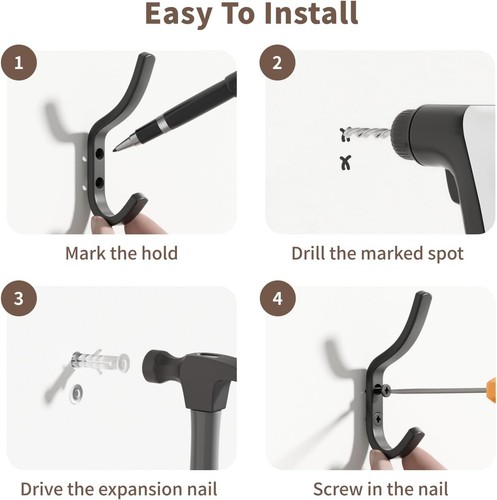 Easy To Install

1

Mark the hold

2

Drill the marked spot

3

Drive the expansion nail

4

Screw in the nail