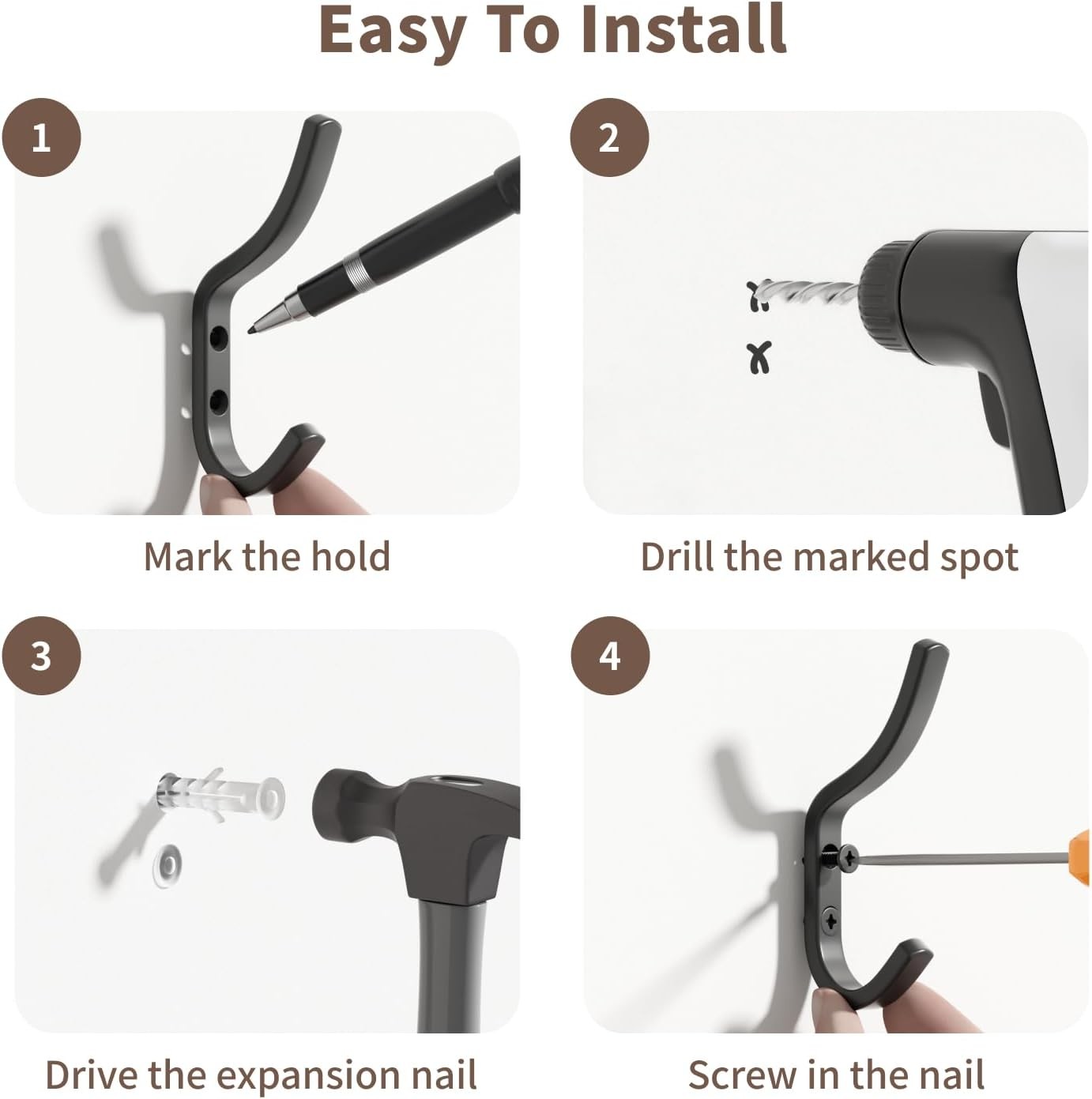 Easy To Install

1

Mark the hold

2

Drill the marked spot

3

Drive the expansion nail

4

Screw in the nail