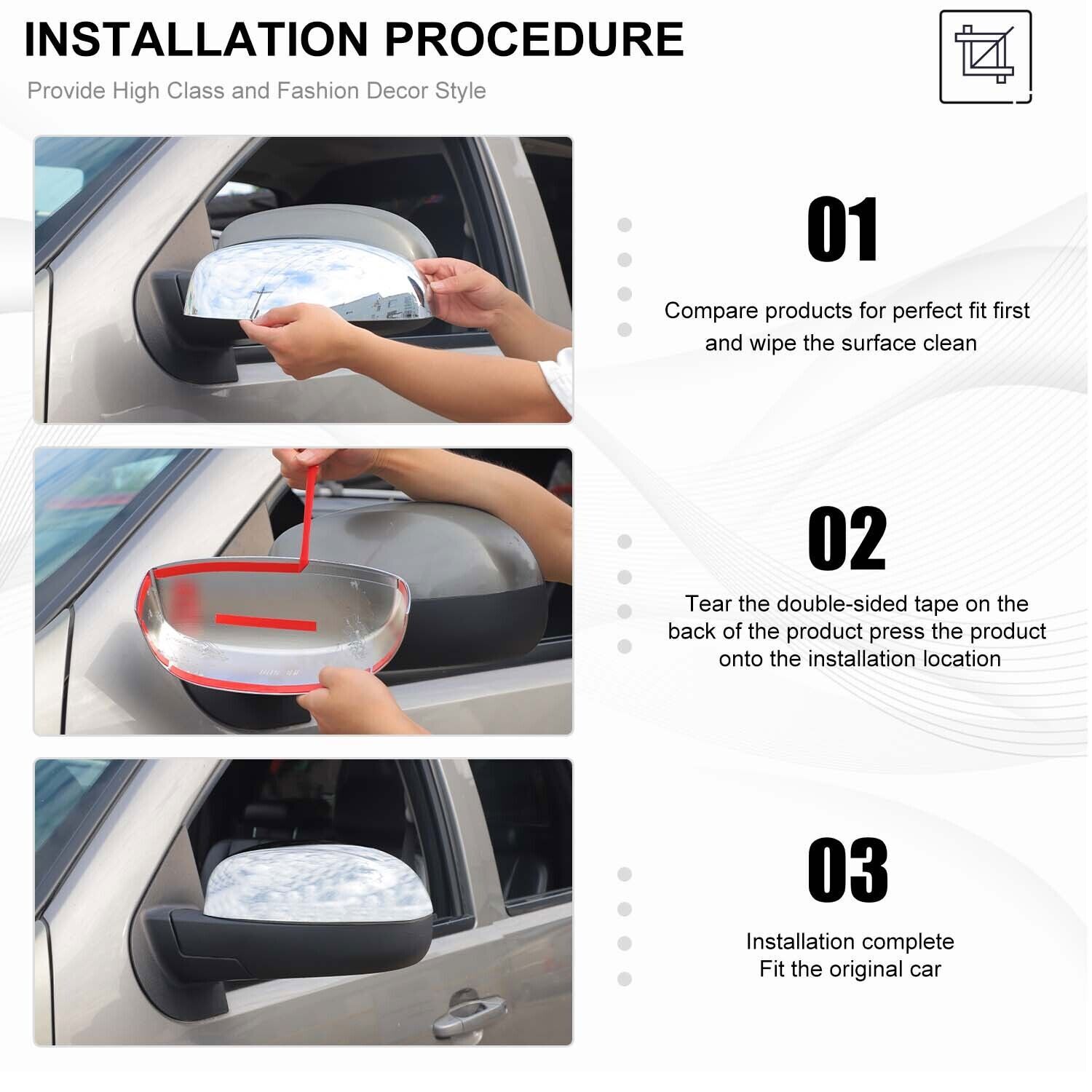 INSTALLATION PROCEDURE

Provide High Class and Fashion Decor Style

01

Compare products for perfect fit first and wipe the surface clean

02

Tear the double-sided tape on the back of the product press the product onto the installation location

03

Installation complete
Fit the original car