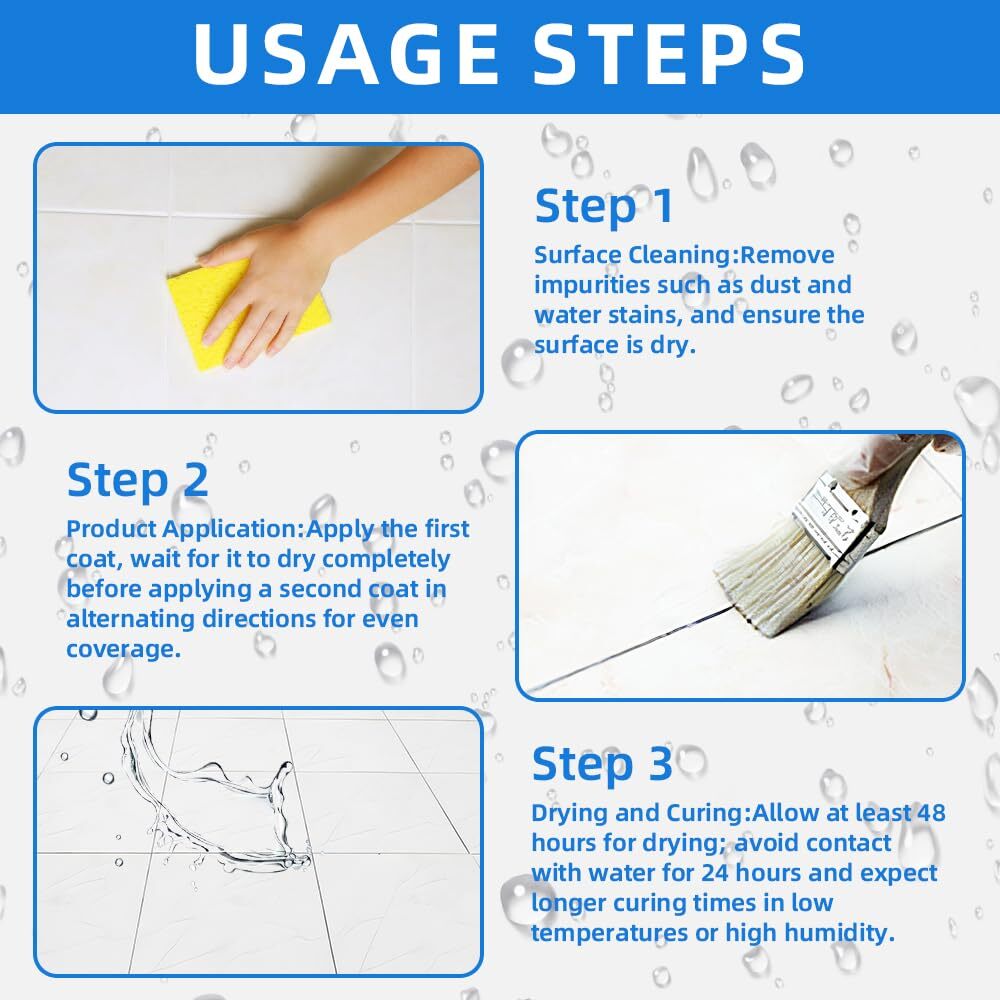 USAGE STEPS

Step 1
Surface Cleaning:Remove impurities such as dust and water stains, and ensure the surface is dry.

Step 2
Product Application:Apply the first coat, wait for it to dry completely before applying a second coat in alternating directions for even coverage.

Step 3
Drying and Curing:Allow at least 48 hours for drying; avoid contact with water for 24 hours and expect longer curing times in low temperatures or high humidity.