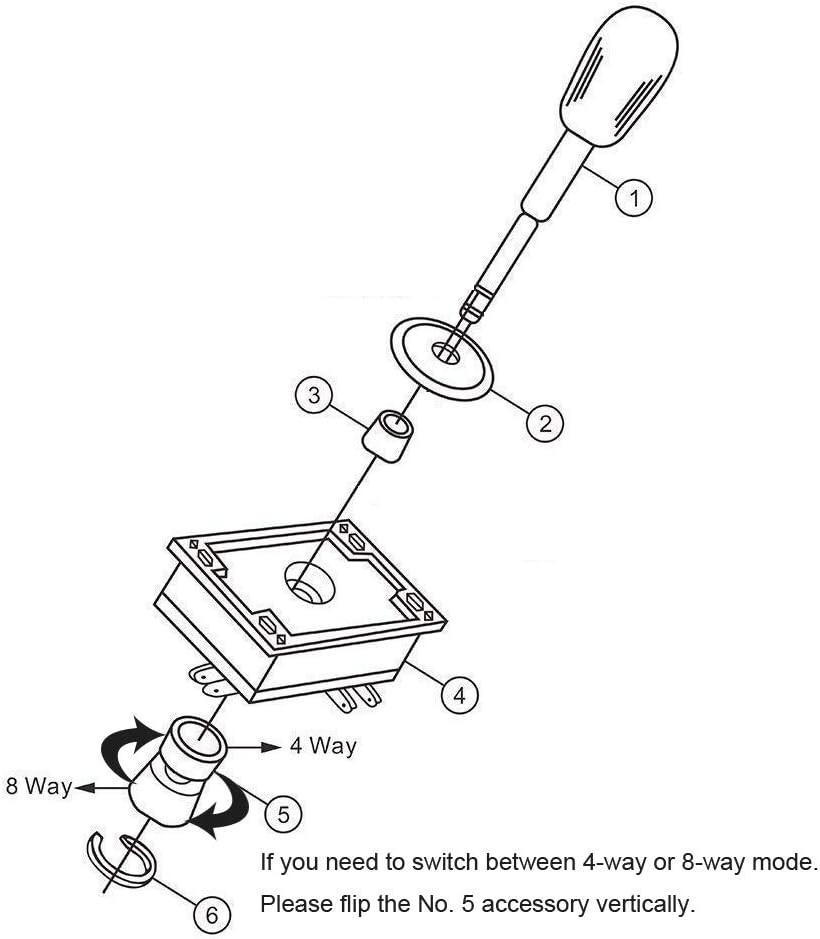 1

2

3

4

4 Way

8 Way

5

6

If you need to switch between 4-way or 8-way mode.

Please flip the No. 5 accessory vertically.