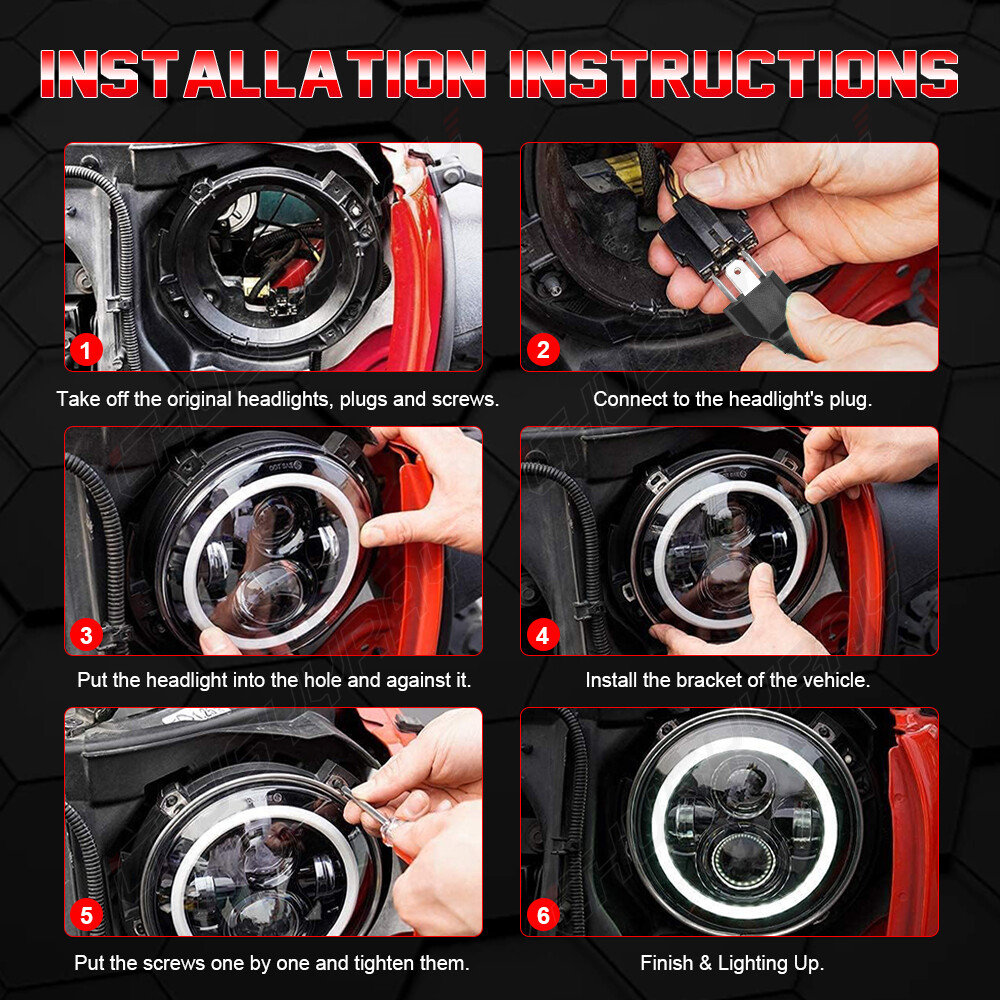 INSTALLATION INSTRUCTIONS

1
Take off the original headlights, plugs and screws.

2
Connect to the headlight's plug.

3
Put the headlight into the hole and against it.

4
Install the bracket of the vehicle.

5
Put the screws one by one and tighten them.

6
Finish & Lighting Up.