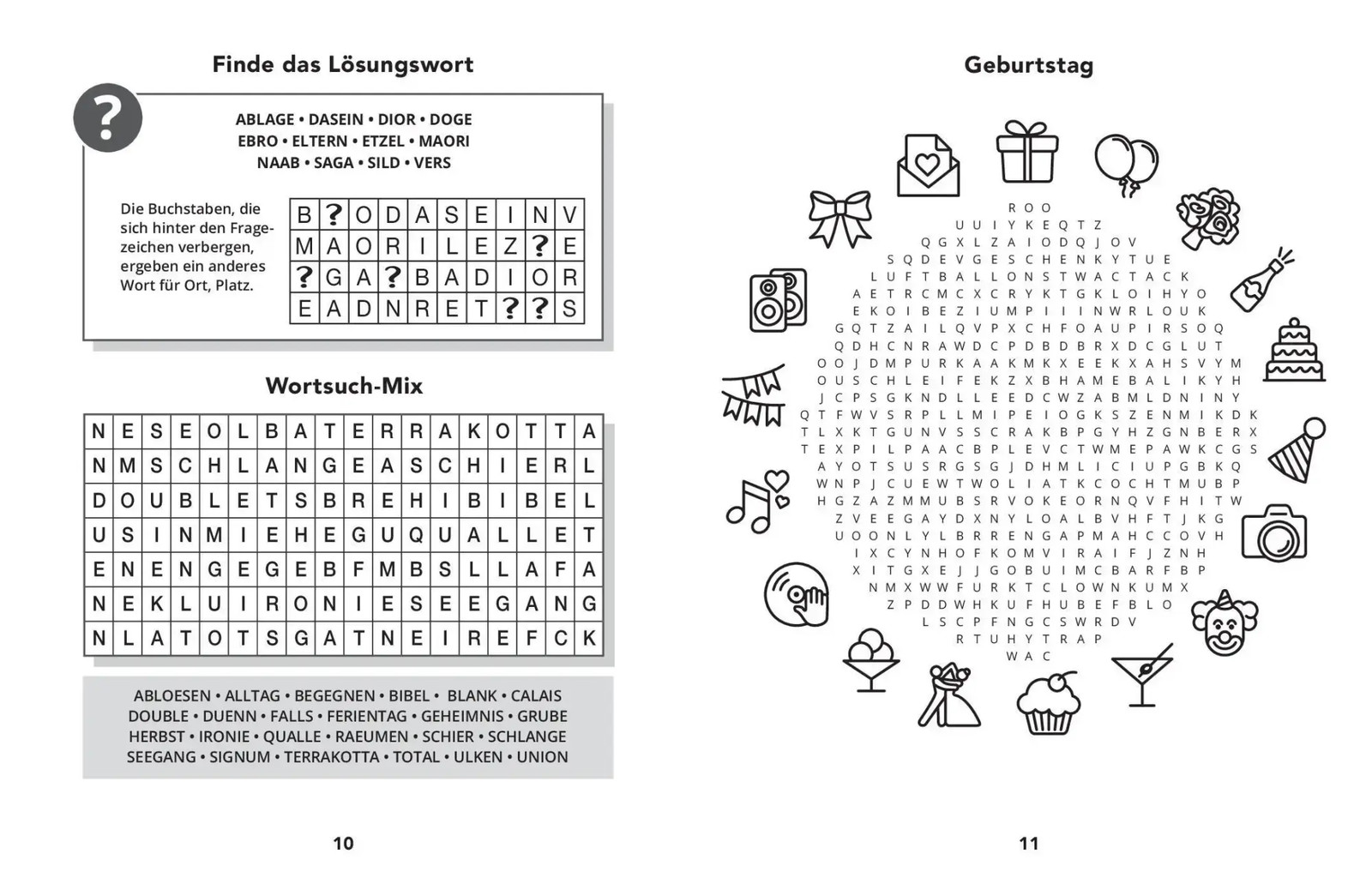 Finde das Lösungswort

?

ABLAGE • DASEIN • DIOR • DOGE
EBRO • ELTERN • ETZEL • MAORI
NAAB • SAGA • SILD • VERS

Die Buchstaben, die sich hinter den Fragezeichen verbergen, ergeben ein anderes Wort für Ort, Platz.

| B | ? | O | D | A | S | E | I | N | V |
|---|---|---|---|---|---|---|---|---|---|
| M | A | O | R | I | L | E | Z | ? | E |
| ? | G | A | ? | B | A | D | I | O | R |
| E | A | D | N | R | E | T | ? | ? | S |

Wortsuch-Mix

| N | E | S | E | O | L | B | A | T | E | R | R | A | K | O | T | T | A |
|---|---|---|---|---|---|---|---|---|---|---|---|---|---|---|---|---|---|
| N | M | S | C | H | L | A | N | G | E | A | S | C | H | I | E | R | L |
| D | O | U | B | L | E | T | S | B | R | E | H | I | B | I | B | E | L |
| U | S | I | N | M | I | E | H | E | G | U | Q | U | A | L | L | E | T |
| E | N | E | N | G | E | G | E | B | F | M | B | S | L | L | A | F | A |
| N | E | K | L | U | I | R | O | N | I | E | S | E | E | G | A | N | G |
| N | L | A | T | O | T | S | G | A | T | N | E | I | R | E | F | C | K |

ABLOESEN • ALLTAG • BEGEGNEN • BIBEL • BLANK • CALAIS
DOUBLE • DUENN • FALLS • FERIENTAG • GEHEIMNIS • GRUBE
HERBST • IRONIE • QUALLE • RAEUMEN • SCHIER • SCHLANGE
SEEGANG • SIGNUM • TERRAKOTTA • TOTAL • ULKEN • UNION

10

Geburtstag

R O O
U U I Y K E Q T Z
Q G X L Z A I O D Q J O V
S Q D E V G E S C H E N K Y T U E
L U F T B A L L O N S T W A C T A C K
A E T R C M C X C R Y K T G K L O I H Y O
E K O I B E Z I U M P I I I N W R L O U K
G Q T Z A I L Q V P X C H F O A U P I R S O Q
Q D H C N R A W D C P D B D B R X D C G L U T
O O J D M P U R K A A K M K X E E K X A H S V Y M
O U S C H L E I F E K Z X B H A M E B A L I K Y H
J C P S G K N D L L E E D C W Z A B M L D N I N Y
Q T F W V S R P L L M I P E I O G K S Z E N M I K D K
T L X K T G U N V S S C R A K B P G Y H Z G N B E R X
T E X P I L P A A C B P L E V C T W M E P A W K C G S
A Y O T S U S R G S G J D H M L I C I U P G B K Q
W N P J C U E W T W O L I A T K C O C H T M U B P
H G Z A Z M M U B S R V O K E O R N Q V F H I T W
Z V E E G A Y D X N Y L O A L B V H F T J K G
U O O N L Y L B R R E N G A P M A H C C O V H
I X C Y N H O F K O M V I R A I F J Z N H
X I T G X E J J G O B U I M C B A R F B P
N M X W W F U R K T C L O W N K U M X
Z P D D W H K U F H U B E F B L O
L S C P F N G C S W R D V
R T U H Y T R A P
W A C

11