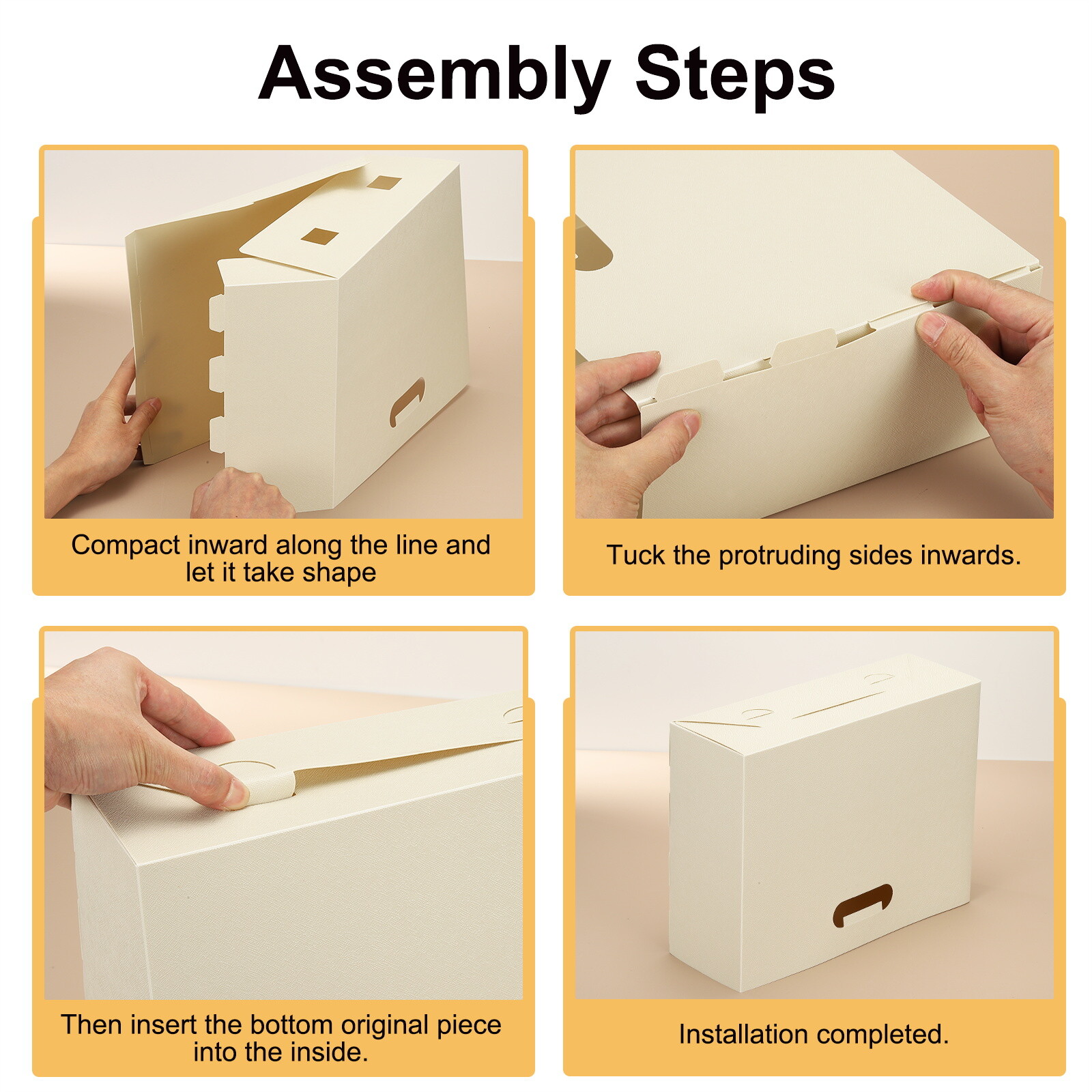 Assembly Steps

Compact inward along the line and let it take shape

Tuck the protruding sides inwards.

Then insert the bottom original piece into the inside.

Installation completed.