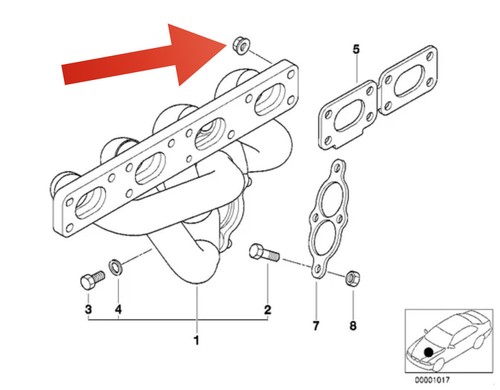 5
3
4
2
7
8
1
00001017