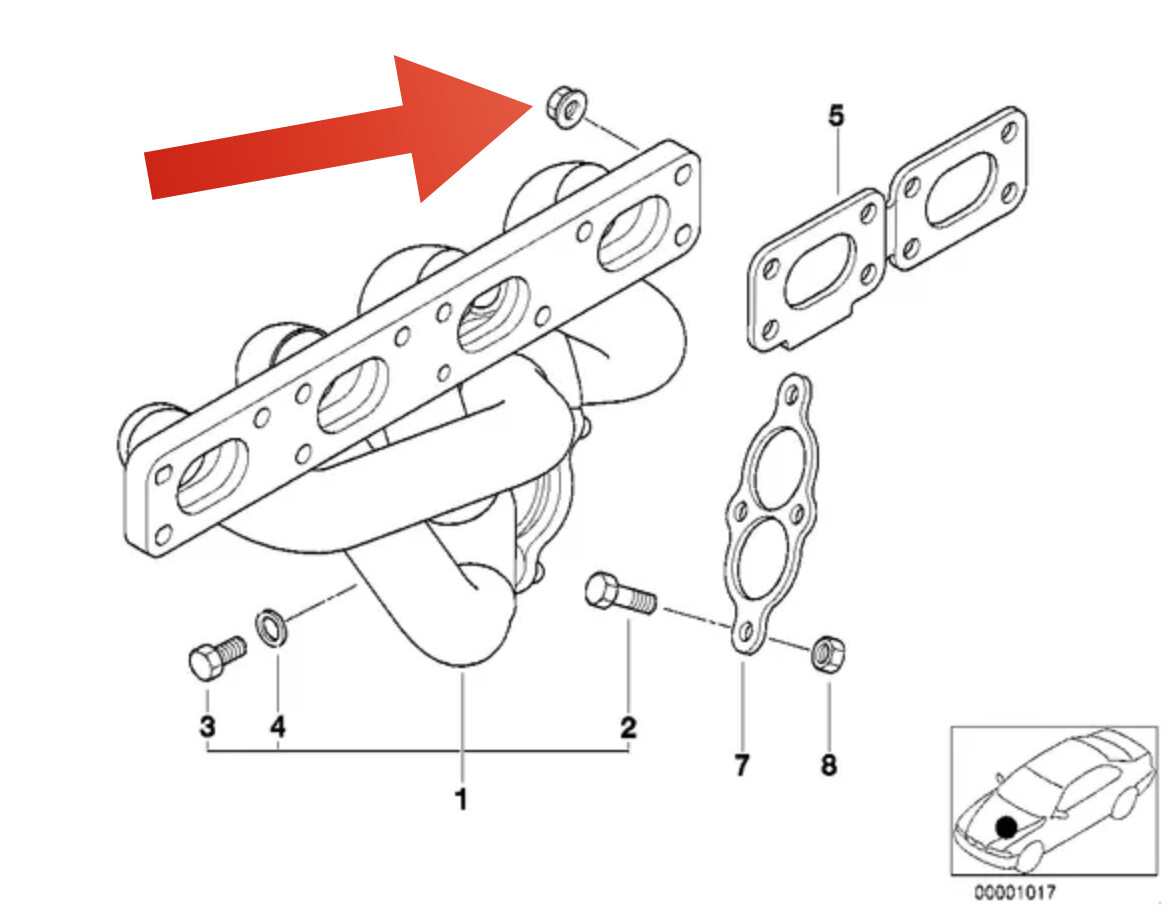 5

3
4
2
7
8
1

00001017