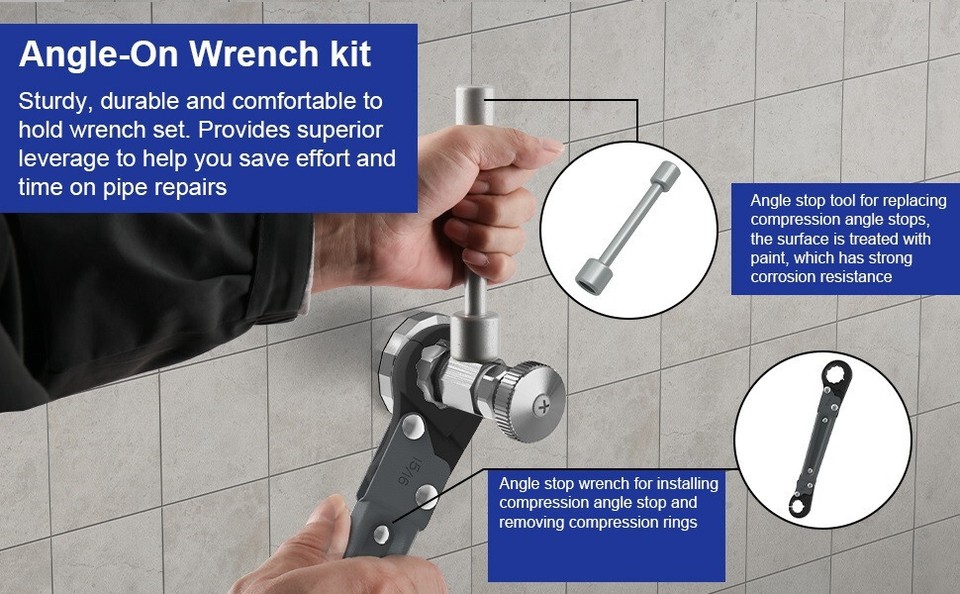 Angle-On Wrench kit

Sturdy, durable and comfortable to hold wrench set. Provides superior leverage to help you save effort and time on pipe repairs

Angle stop tool for replacing compression angle stops, the surface is treated with paint, which has strong corrosion resistance

15/16

Angle stop wrench for installing compression angle stop and removing compression rings