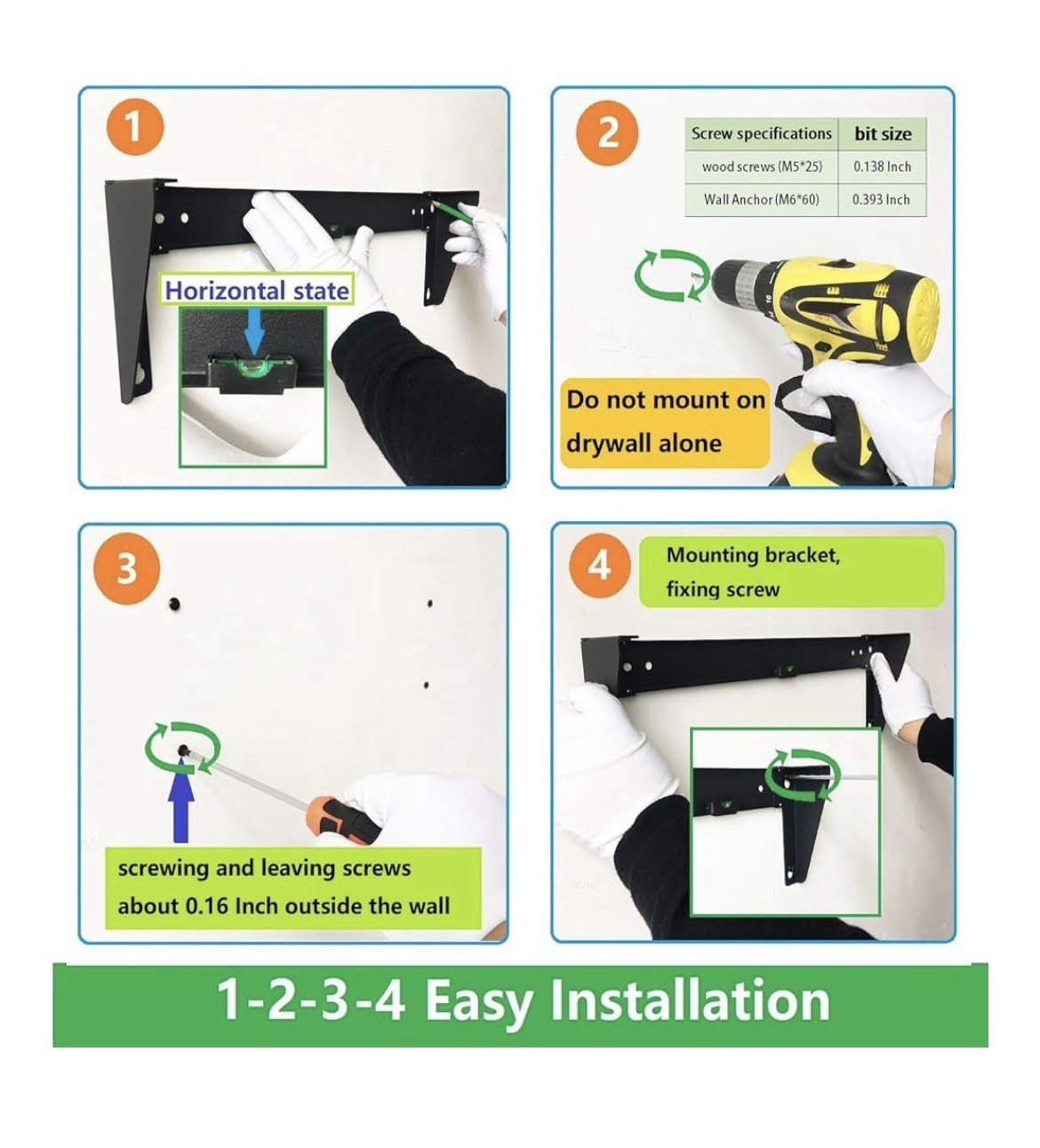 1

Horizontal state

2

| Screw specifications | bit size |
|---|---|
| wood screws (M5*25) | 0.138 Inch |
| Wall Anchor (M6*60) | 0.393 Inch |

Do not mount on drywall alone

3

screwing and leaving screws about 0.16 Inch outside the wall

4

Mounting bracket, fixing screw

1-2-3-4 Easy Installation