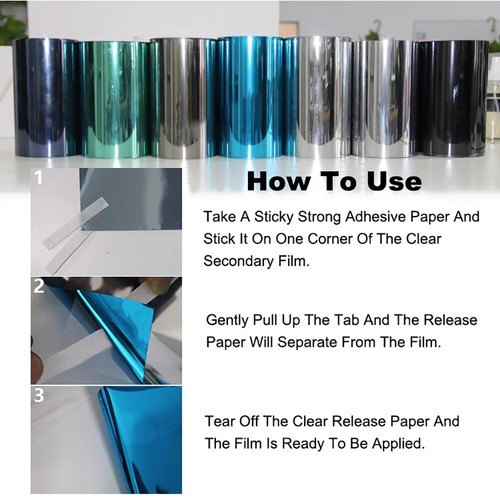 How To Use

1

Take A Sticky Strong Adhesive Paper And Stick It On One Corner Of The Clear Secondary Film.

2

Gently Pull Up The Tab And The Release Paper Will Separate From The Film.

3

Tear Off The Clear Release Paper And The Film Is Ready To Be Applied.