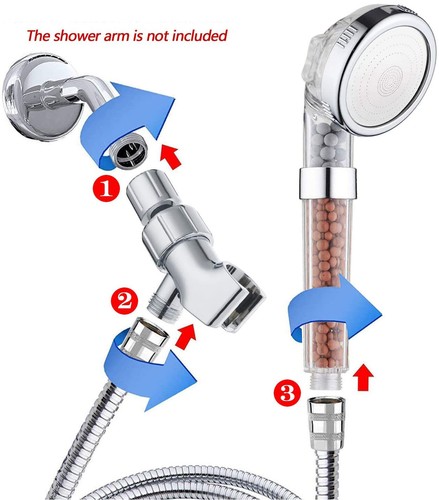 The shower arm is not included

1

2

3