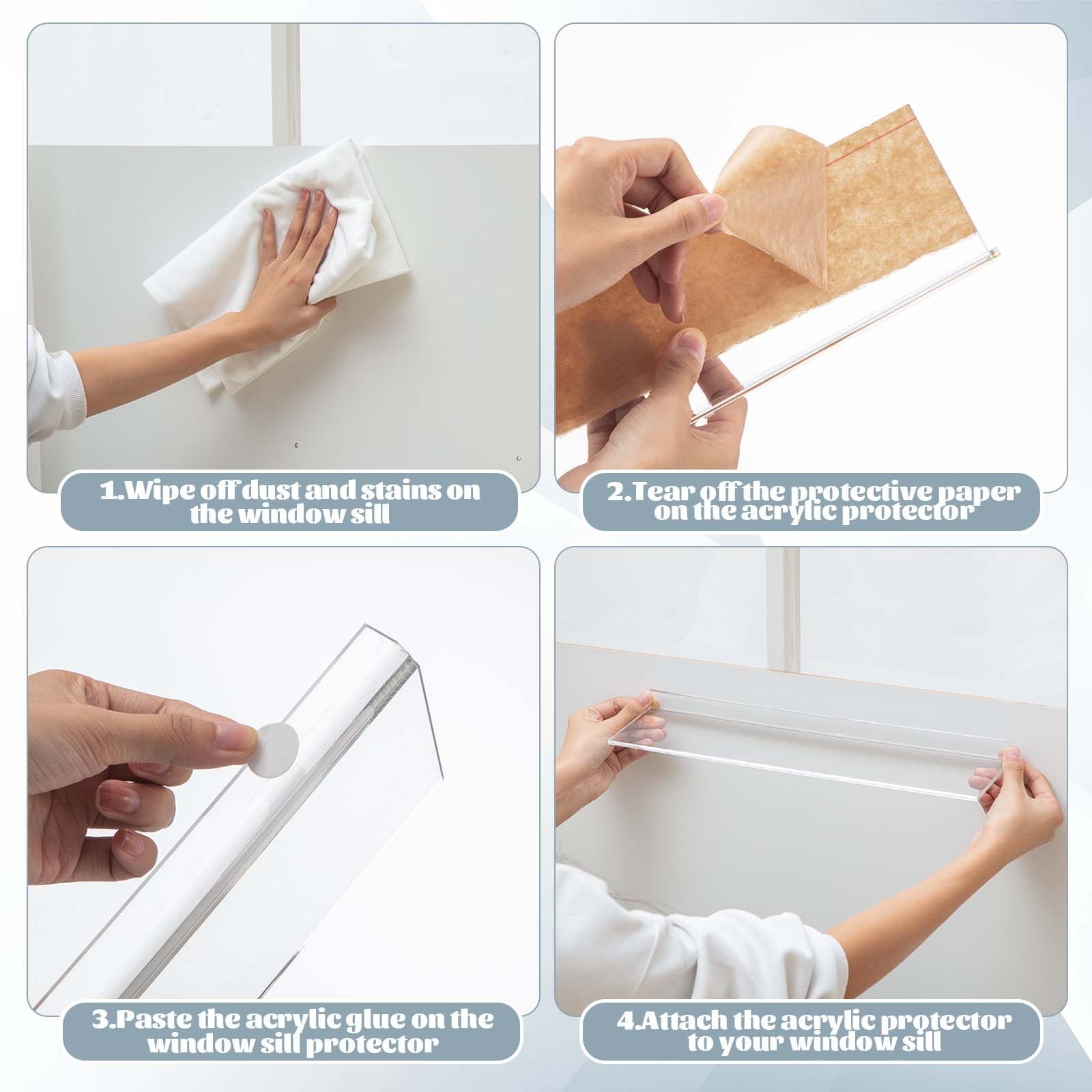 1.Wipe off dust and stains on the window sill

2.Tear off the protective paper on the acrylic protector

3.Paste the acrylic glue on the window sill protector

4.Attach the acrylic protector to your window sill