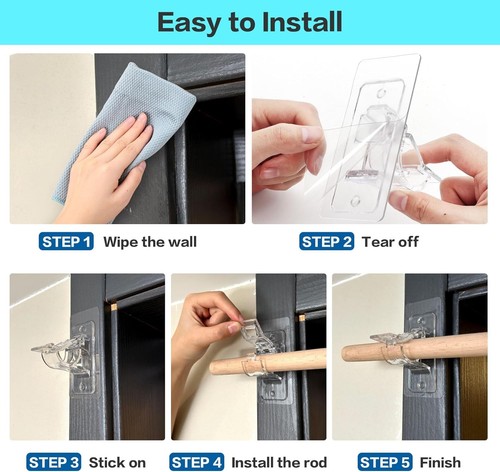 Easy to Install

STEP 1 Wipe the wall

STEP 2 Tear off

STEP 3 Stick on

STEP 4 Install the rod

STEP 5 Finish