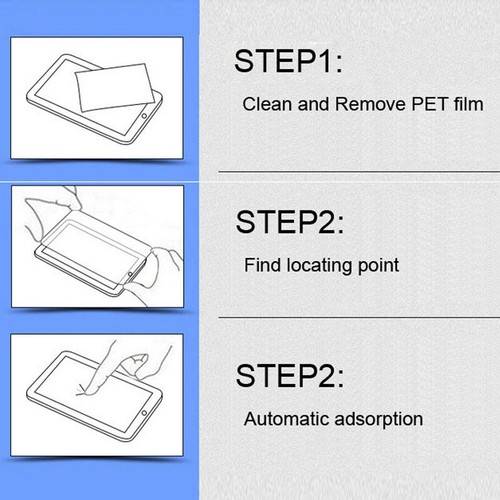 STEP1:

Clean and Remove PET film

STEP2:

Find locating point

STEP2:

Automatic adsorption