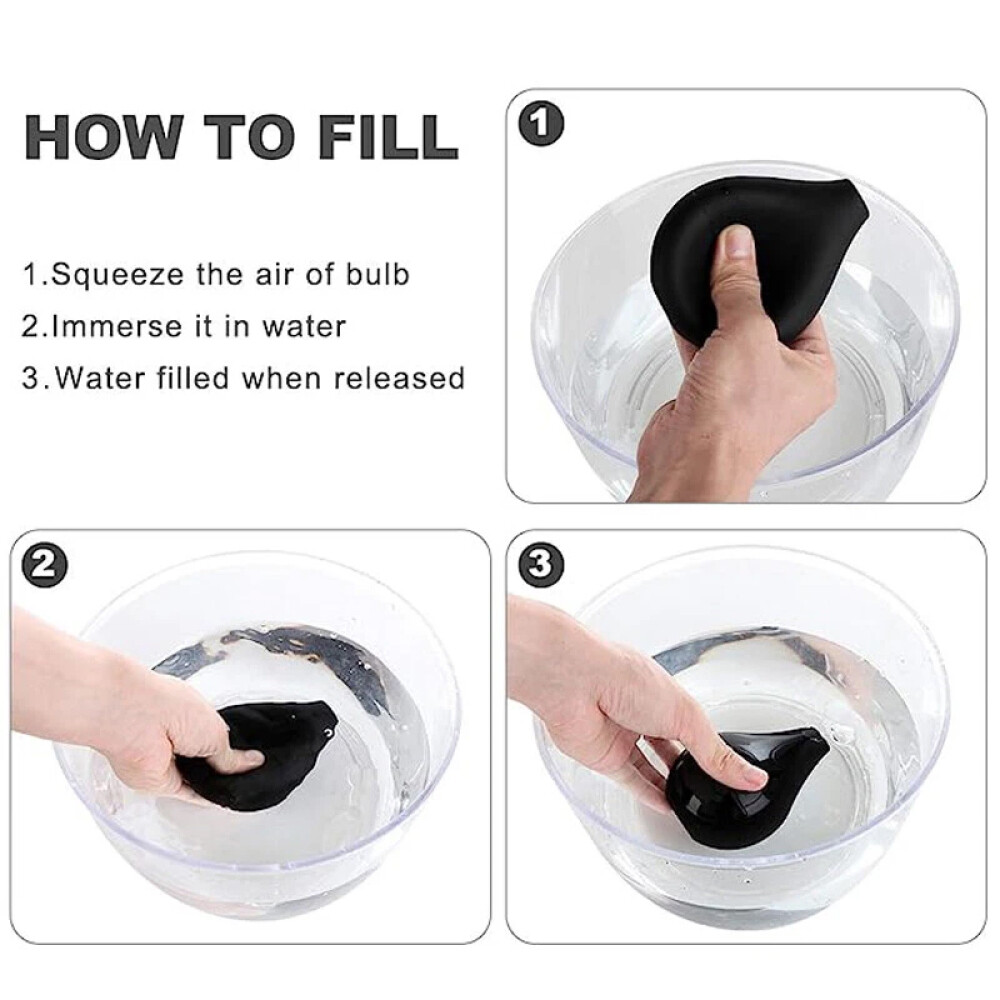 HOW TO FILL

1.Squeeze the air of bulb
2.Immerse it in water
3.Water filled when released

1

2

3