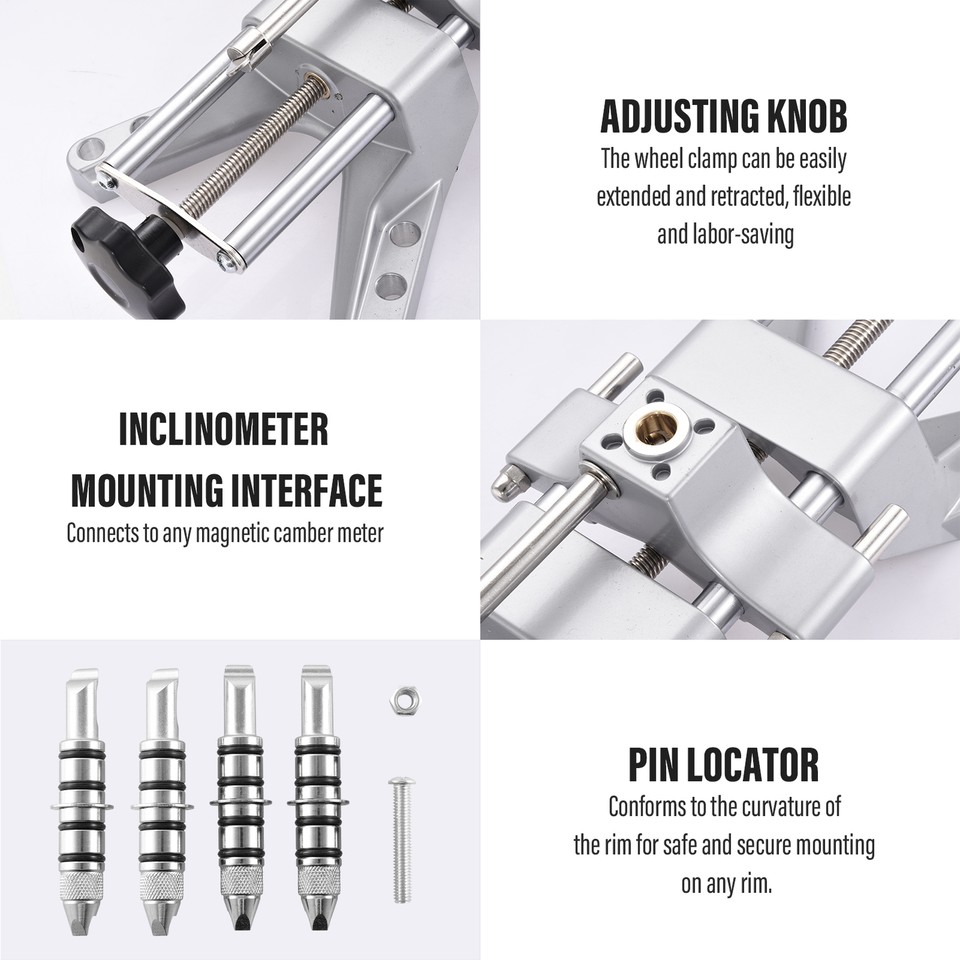 ADJUSTING KNOB
The wheel clamp can be easily extended and retracted, flexible and labor-saving

INCLINOMETER MOUNTING INTERFACE
Connects to any magnetic camber meter

PIN LOCATOR
Conforms to the curvature of the rim for safe and secure mounting on any rim.